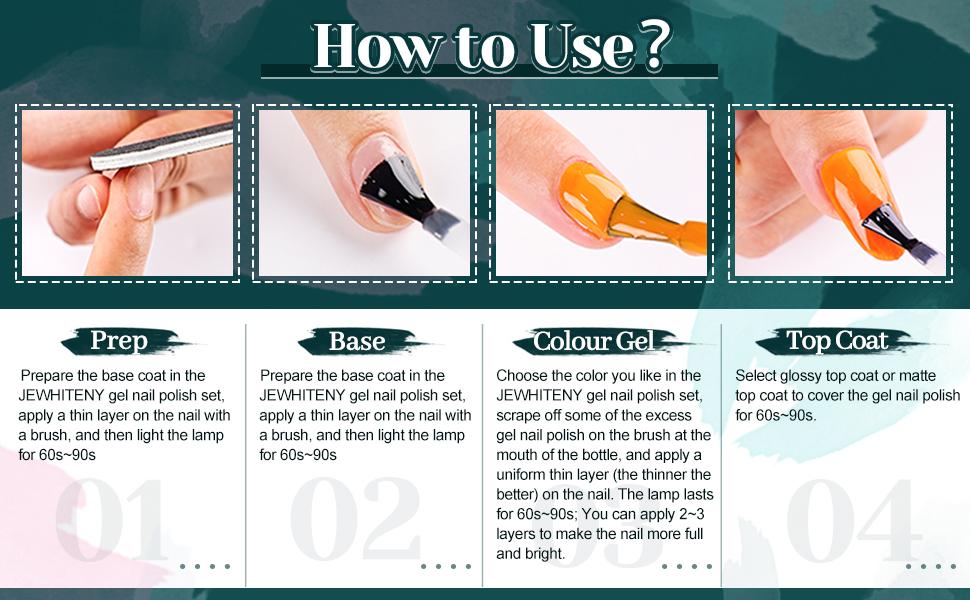 How to Use?

Prep

Prepare the base coat in the JEWHITENY gel nail polish set, apply a thin layer on the nail with a brush, and then light the lamp for 60s~90s

01

Base

Prepare the base coat in the JEWHITENY gel nail polish set, apply a thin layer on the nail with a brush, and then light the lamp for 60s~90s

02

Colour Gel

Choose the color you like in the JEWHITENY gel nail polish set, scrape off some of the excess gel nail polish on the brush at the mouth of the bottle, and apply a uniform thin layer (the thinner the better) on the nail. The lamp lasts for 60s~90s; You can apply 2~3 layers to make the nail more full and bright.

03

Top Coat

Select glossy top coat or matte top coat to cover the gel nail polish for 60s~90s.

04