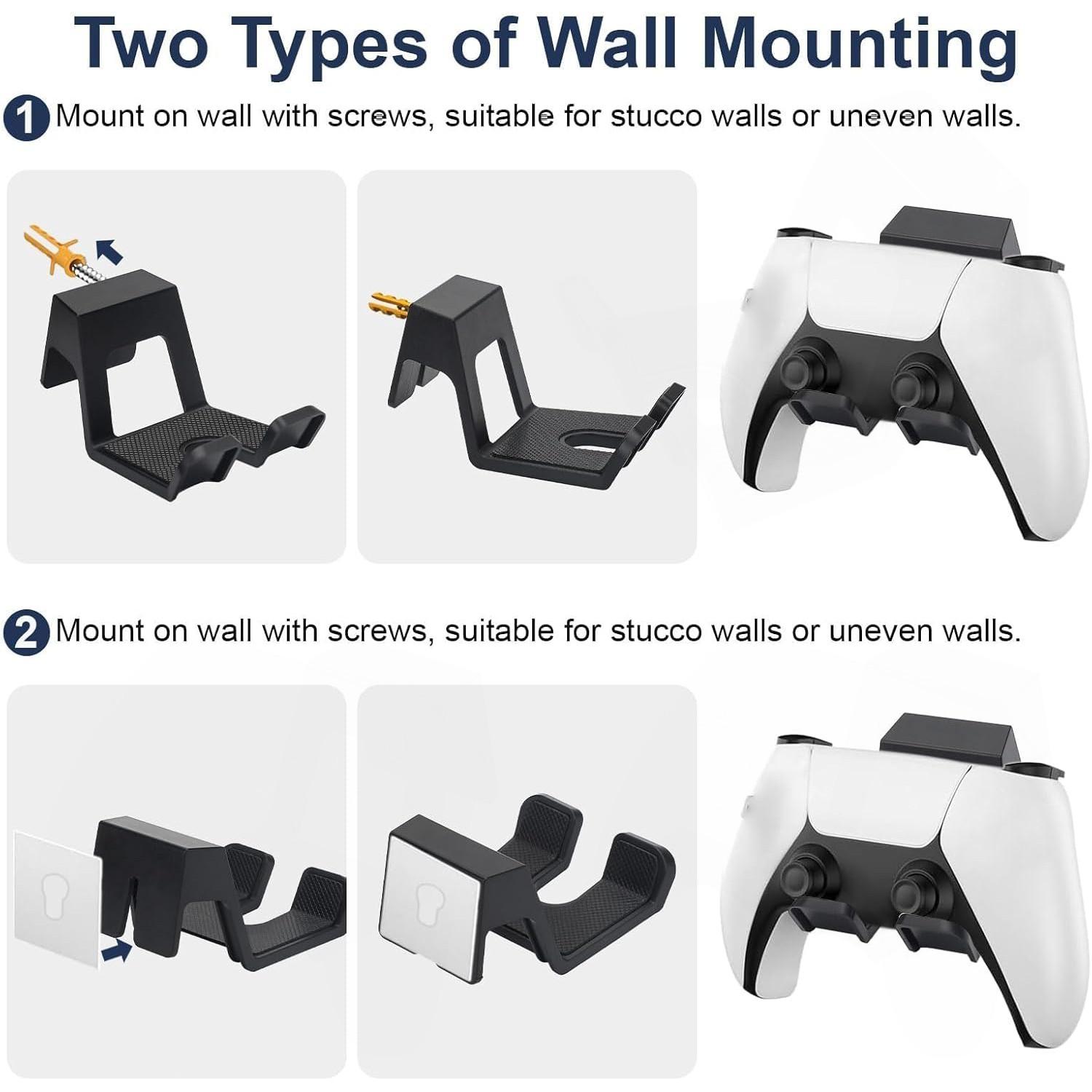 Two Types of Wall Mounting

1 Mount on wall with screws, suitable for stucco walls or uneven walls.

2 Mount on wall with screws, suitable for stucco walls or uneven walls.