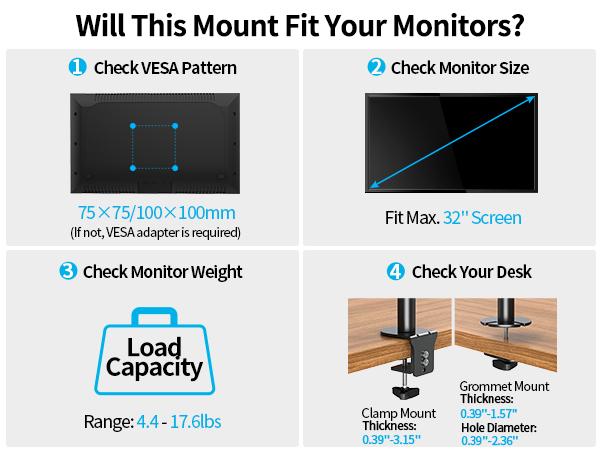 Will This Mount Fit Your Monitors?

1 Check VESA Pattern

75×75/100×100mm
(If not, VESA adapter is required)

2 Check Monitor Size

Fit Max. 32'' Screen

3 Check Monitor Weight

Load Capacity

Range: 4.4 - 17.6lbs

4 Check Your Desk

Clamp Mount
Thickness:
0.39''-3.15''

Grommet Mount
Thickness:
0.39''-1.57''
Hole Diameter:
0.39''-2.36''