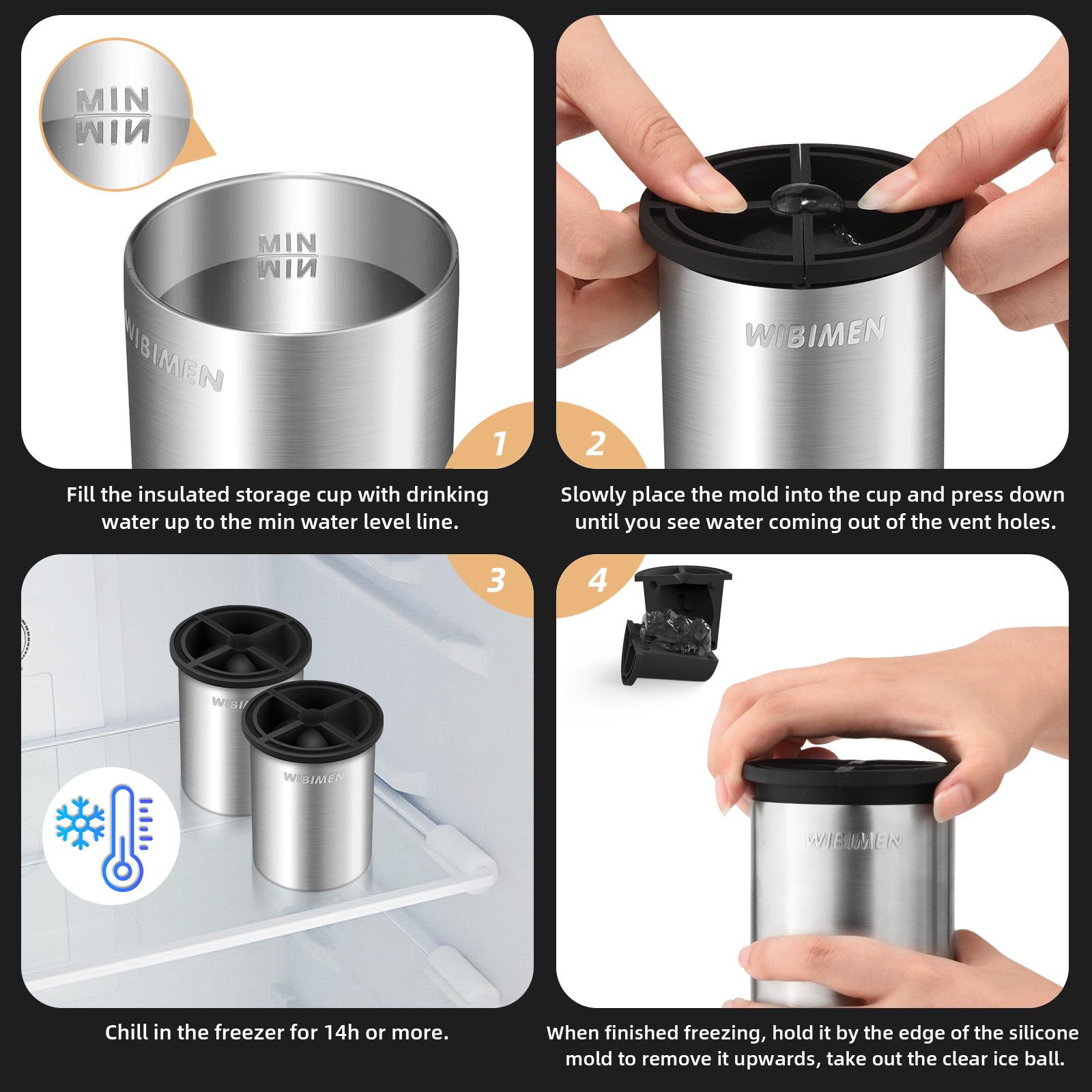 MIN

MIN

WIBIMEN

1

Fill the insulated storage cup with drinking water up to the min water level line.

WIBIMEN

2

Slowly place the mold into the cup and press down until you see water coming out of the vent holes.

3

WIBI

WIBIMEN

Chill in the freezer for 14h or more.

4

WIBIMEN

When finished freezing, hold it by the edge of the silicone mold to remove it upwards, take out the clear ice ball.