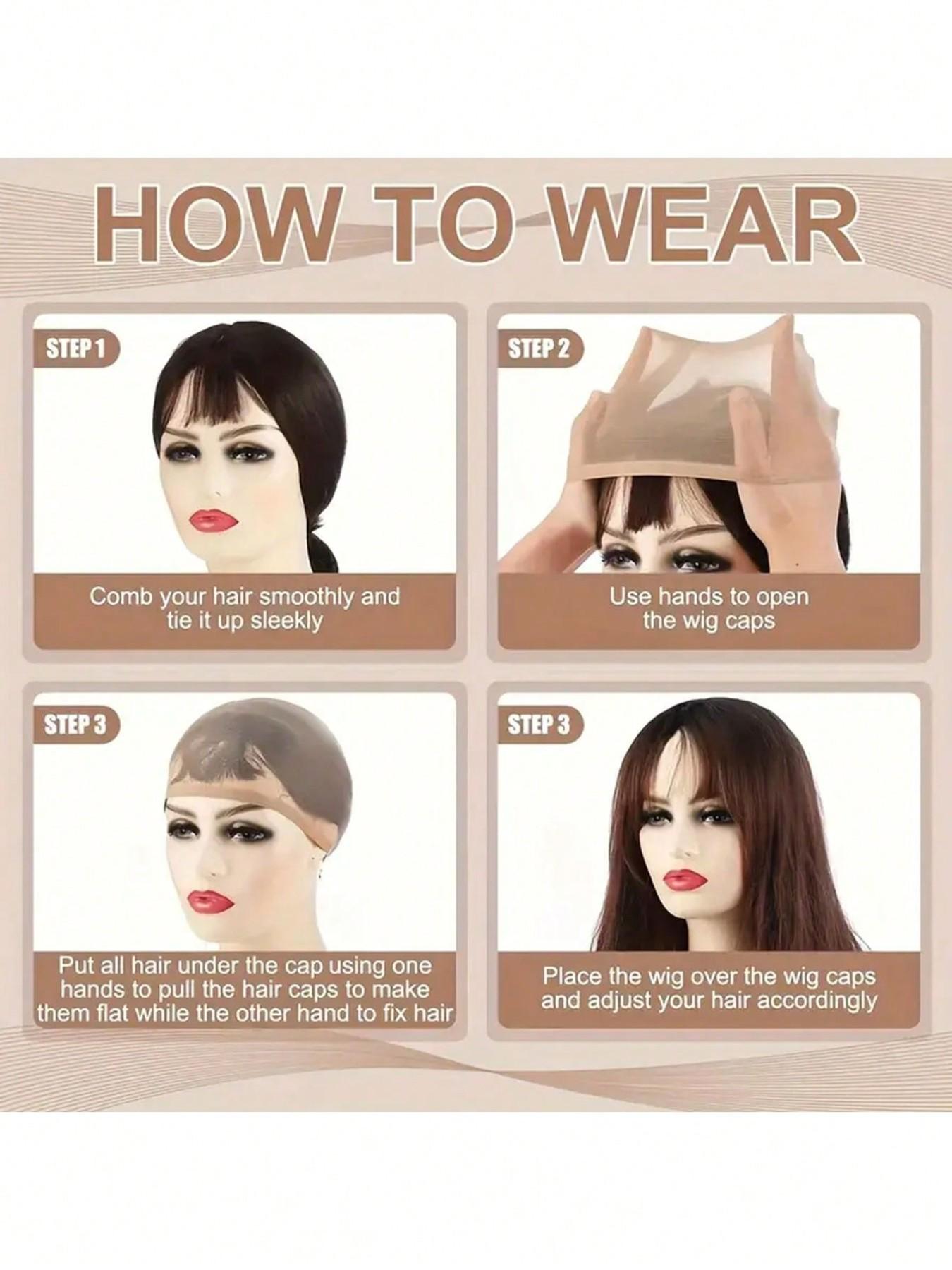 HOW TO WEAR

STEP 1

Comb your hair smoothly and tie it up sleekly

STEP 2

Use hands to open the wig caps

STEP 3

Put all hair under the cap using one hands to pull the hair caps to make them flat while the other hand to fix hair

STEP 3

Place the wig over the wig caps and adjust your hair accordingly