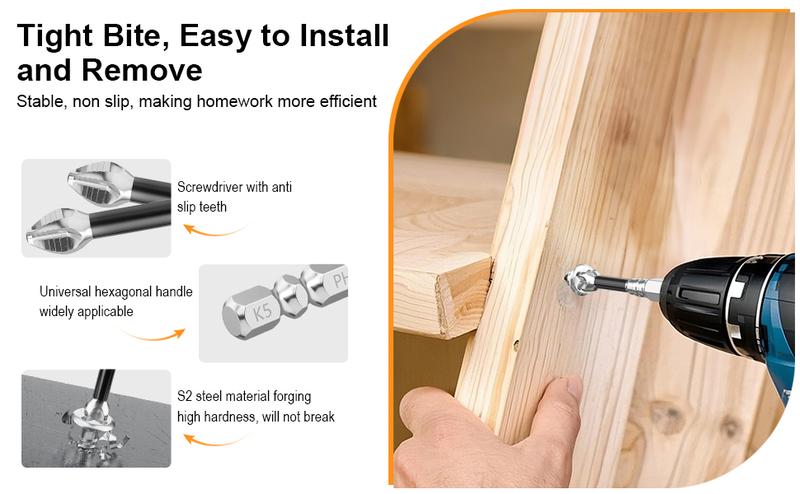 Tight Bite, Easy to Install and Remove

Stable, non slip, making homework more efficient

Screwdriver with anti slip teeth

Universal hexagonal handle widely applicable

K5

PH

S2 steel material forging high hardness, will not break