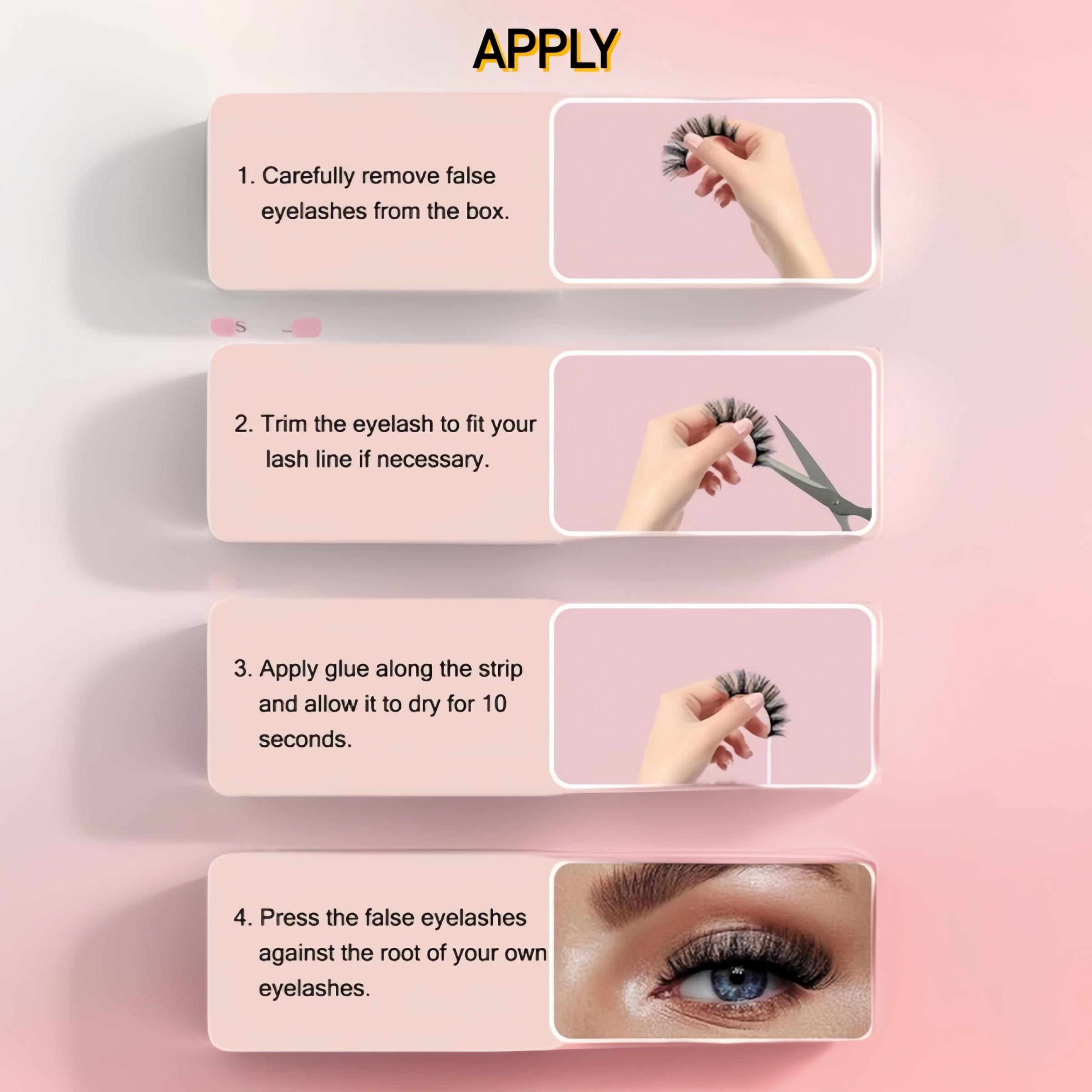 APPLY

1. Carefully remove false eyelashes from the box.

S

2. Trim the eyelash to fit your lash line if necessary.

3. Apply glue along the strip and allow it to dry for 10 seconds.

4. Press the false eyelashes against the root of your own eyelashes.