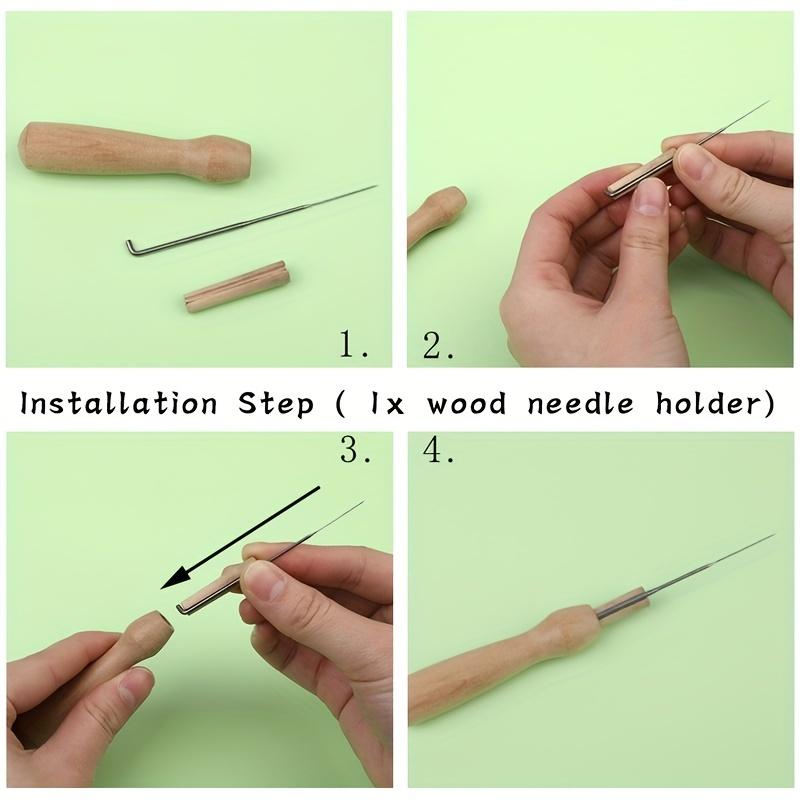 1.

2.

Installation Step ( 1x wood needle holder)

3.

4.