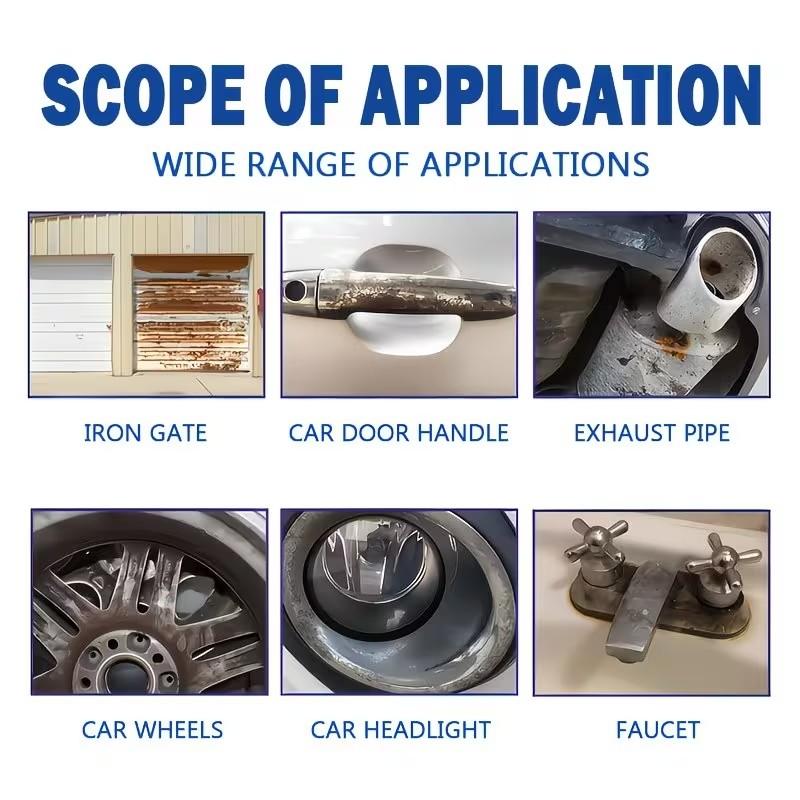 SCOPE OF APPLICATION

WIDE RANGE OF APPLICATIONS

IRON GATE

CAR DOOR HANDLE

EXHAUST PIPE

CAR WHEELS

CAR HEADLIGHT

FAUCET