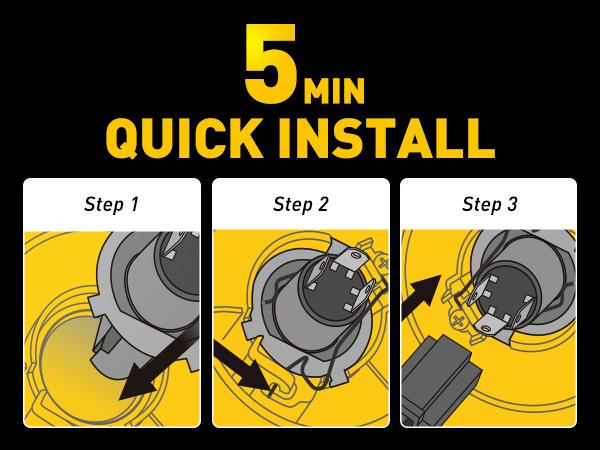 5 MIN
QUICK INSTALL

Step 1

Step 2

Step 3