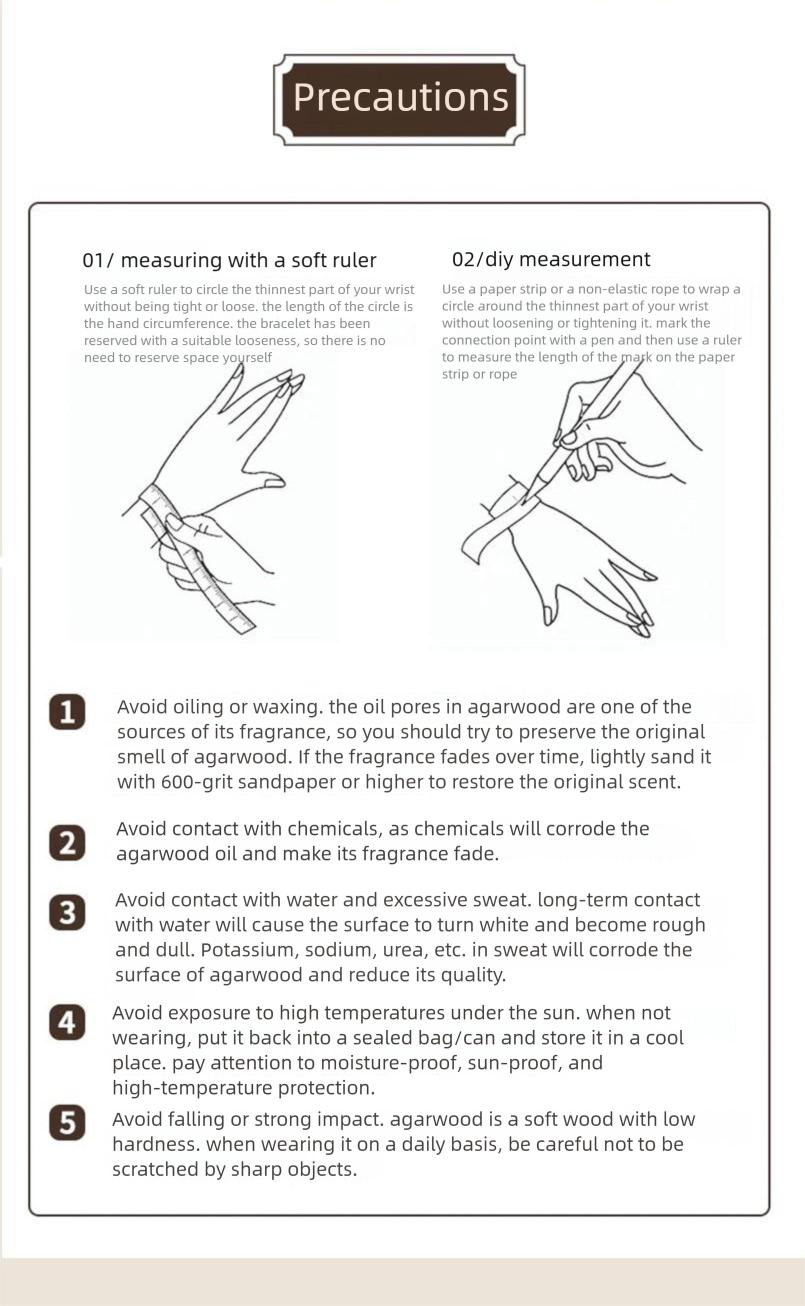 Precautions

01/ measuring with a soft ruler

Use a soft ruler to circle the thinnest part of your wrist without being tight or loose. the length of the circle is the hand circumference. the bracelet has been reserved with a suitable looseness, so there is no need to reserve space yourself

02/diy measurement

Use a paper strip or a non-elastic rope to wrap a circle around the thinnest part of your wrist without loosening or tightening it. mark the connection point with a pen and then use a ruler to measure the length of the mark on the paper strip or rope

1 Avoid oiling or waxing. the oil pores in agarwood are one of the sources of its fragrance, so you should try to preserve the original smell of agarwood. If the fragrance fades over time, lightly sand it with 600-grit sandpaper or higher to restore the original scent.

2 Avoid contact with chemicals, as chemicals will corrode the agarwood oil and make its fragrance fade.

3 Avoid contact with water and excessive sweat. long-term contact with water will cause the surface to turn white and become rough and dull. Potassium, sodium, urea, etc. in sweat will corrode the surface of agarwood and reduce its quality.

4 Avoid exposure to high temperatures under the sun. when not wearing, put it back into a sealed bag/can and store it in a cool place. pay attention to moisture-proof, sun-proof, and high-temperature protection.

5 Avoid falling or strong impact. agarwood is a soft wood with low hardness. when wearing it on a daily basis, be careful not to be scratched by sharp objects.