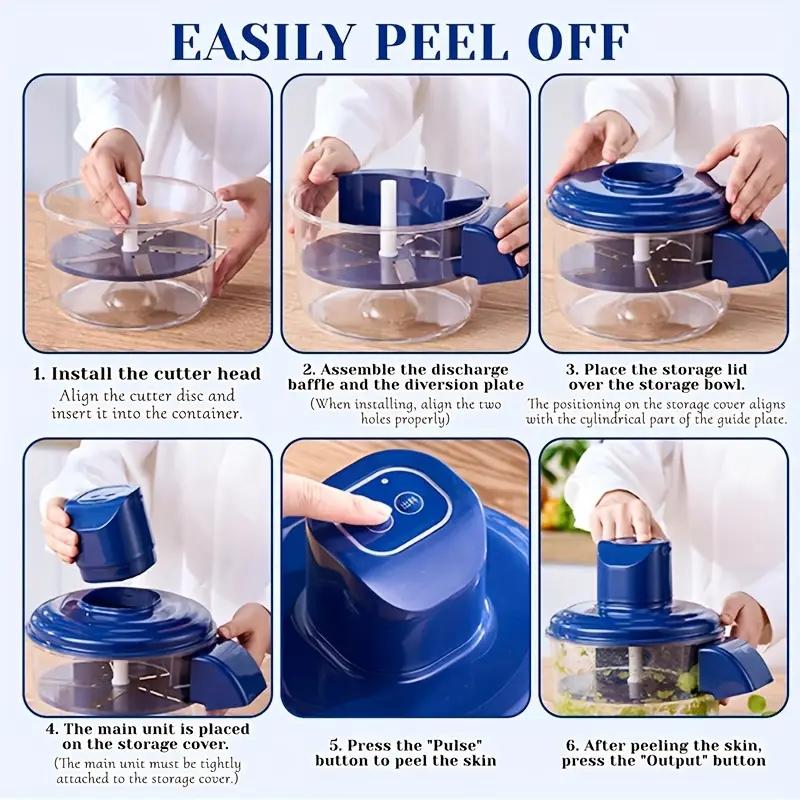 EASILY PEEL OFF

1. Install the cutter head
Align the cutter disc and insert it into the container.

2. Assemble the discharge baffle and the diversion plate
(When installing, align the two holes properly)

3. Place the storage lid over the storage bowl.
The positioning on the storage cover aligns with the cylindrical part of the guide plate.

4. The main unit is placed on the storage cover.
(The main unit must be tightly attached to the storage cover.)

5. Press the "Pulse" button to peel the skin

6. After peeling the skin, press the "Output" button