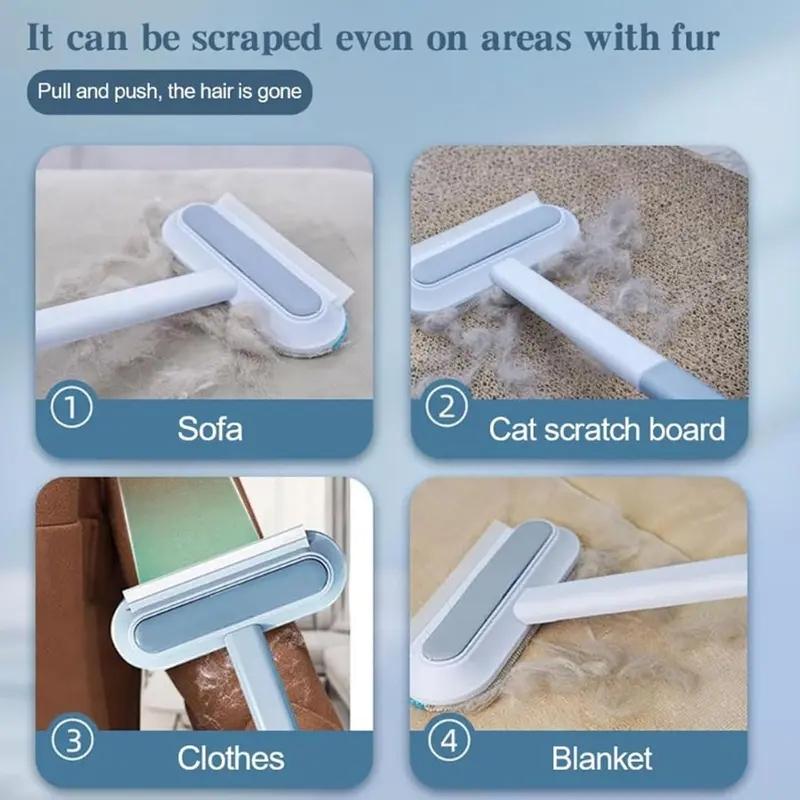 It can be scraped even on areas with fur

Pull and push, the hair is gone

① Sofa

② Cat scratch board

③ Clothes

④ Blanket