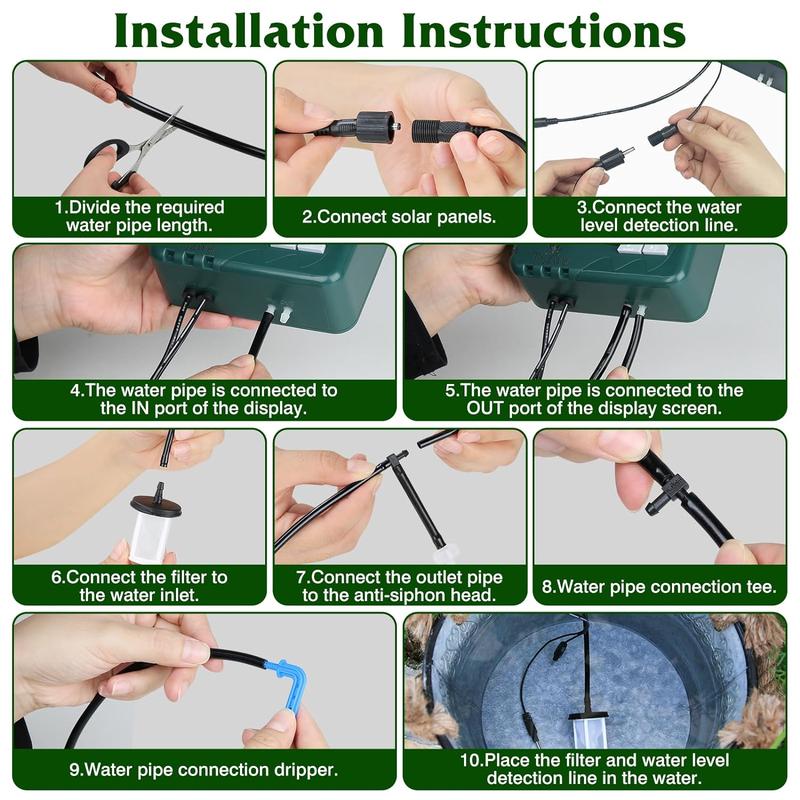 Installation Instructions

1.Divide the required water pipe length.

2.Connect solar panels.

3.Connect the water level detection line.

4.The water pipe is connected to the IN port of the display.

5.The water pipe is connected to the OUT port of the display screen.

6.Connect the filter to the water inlet.

7.Connect the outlet pipe to the anti-siphon head.

8.Water pipe connection tee.

9.Water pipe connection dripper.

10.Place the filter and water level detection line in the water.