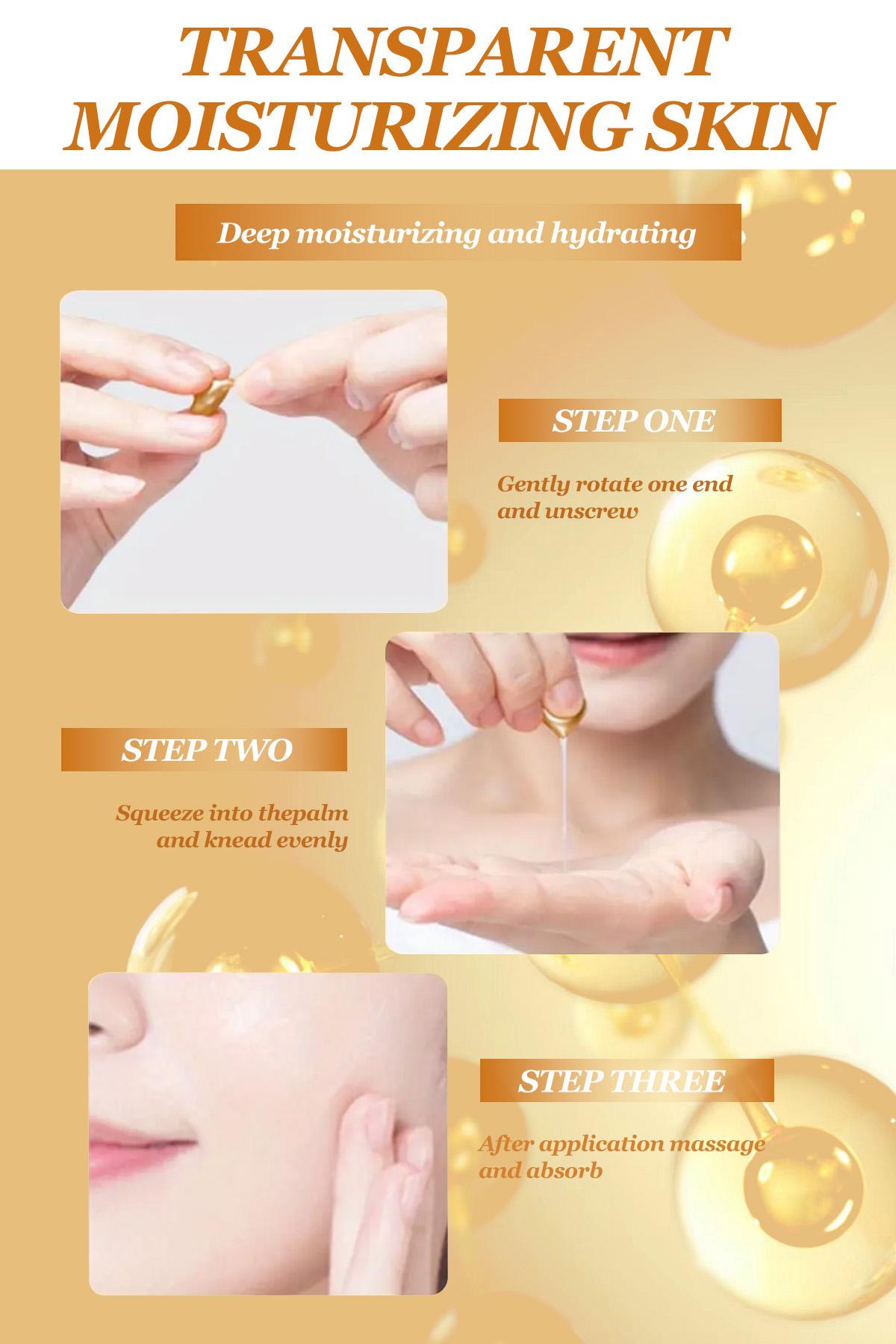 TRANSPARENT MOISTURIZING SKIN

Deep moisturizing and hydrating

STEP ONE

Gently rotate one end and unscrew

STEP TWO

Squeeze into thepalm and knead evenly

STEP THREE

After application massage and absorb