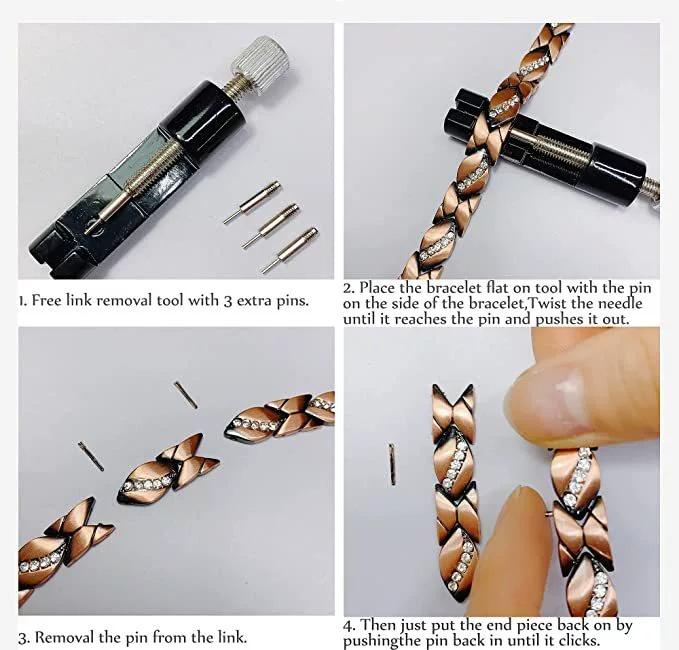 1. Free link removal tool with 3 extra pins.

2. Place the bracelet flat on tool with the pin on the side of the bracelet,Twist the needle until it reaches the pin and pushes it out.

3. Removal the pin from the link.

4. Then just put the end piece back on by pushingthe pin back in until it clicks.