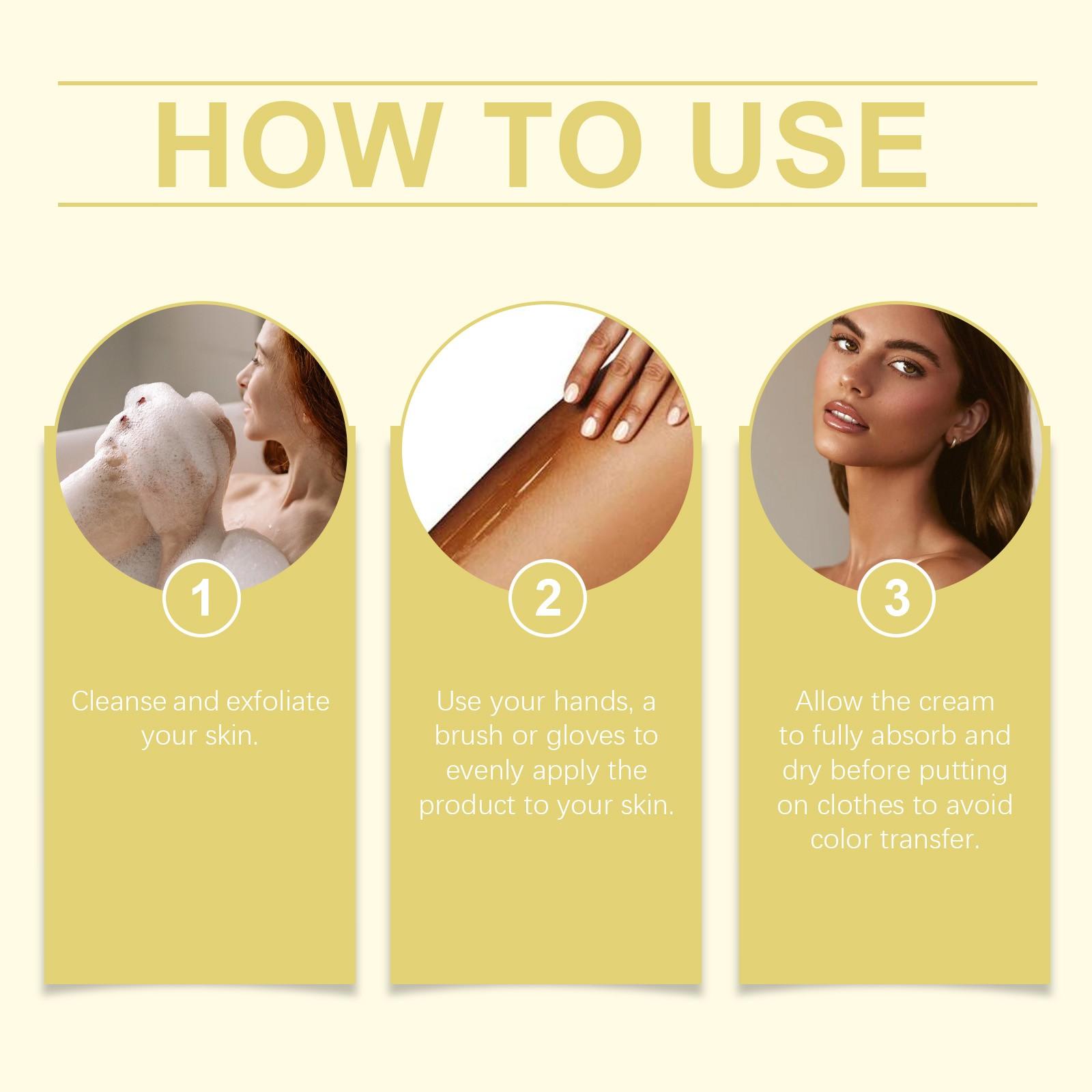 HOW TO USE

1

Cleanse and exfoliate your skin.

2

Use your hands, a brush or gloves to evenly apply the product to your skin.

3

Allow the cream to fully absorb and dry before putting on clothes to avoid color transfer.