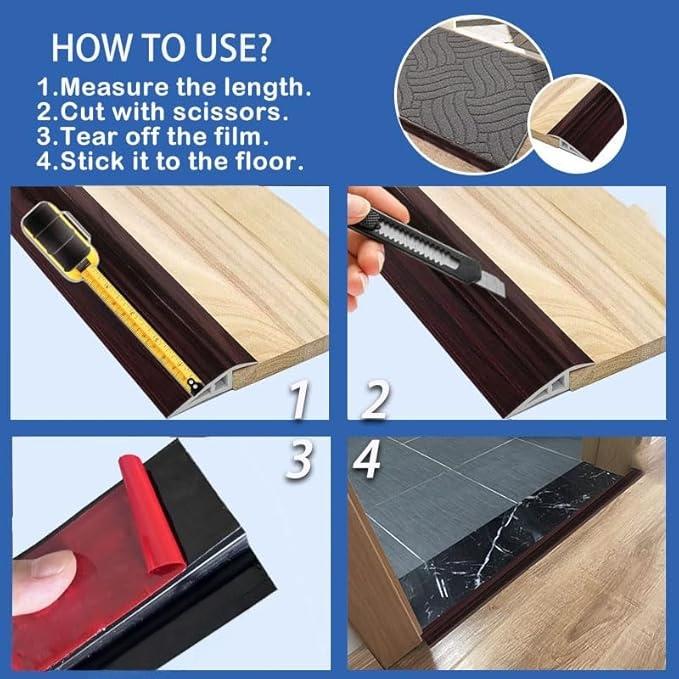 HOW TO USE?
1.Measure the length.
2.Cut with scissors.
3.Tear off the film.
4.Stick it to the floor.

1

2

3

4