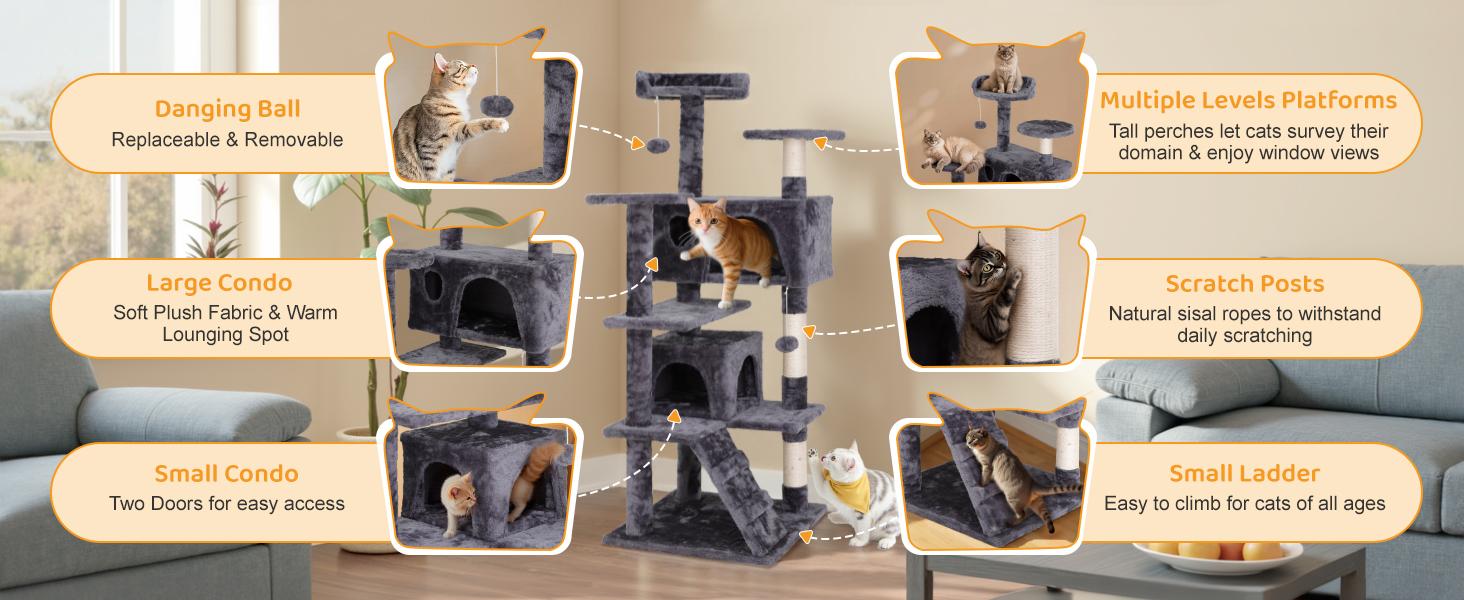 Danging Ball
Replaceable & Removable

Large Condo
Soft Plush Fabric & Warm Lounging Spot

Small Condo
Two Doors for easy access

Multiple Levels Platforms
Tall perches let cats survey their domain & enjoy window views

Scratch Posts
Natural sisal ropes to withstand daily scratching

Small Ladder
Easy to climb for cats of all ages