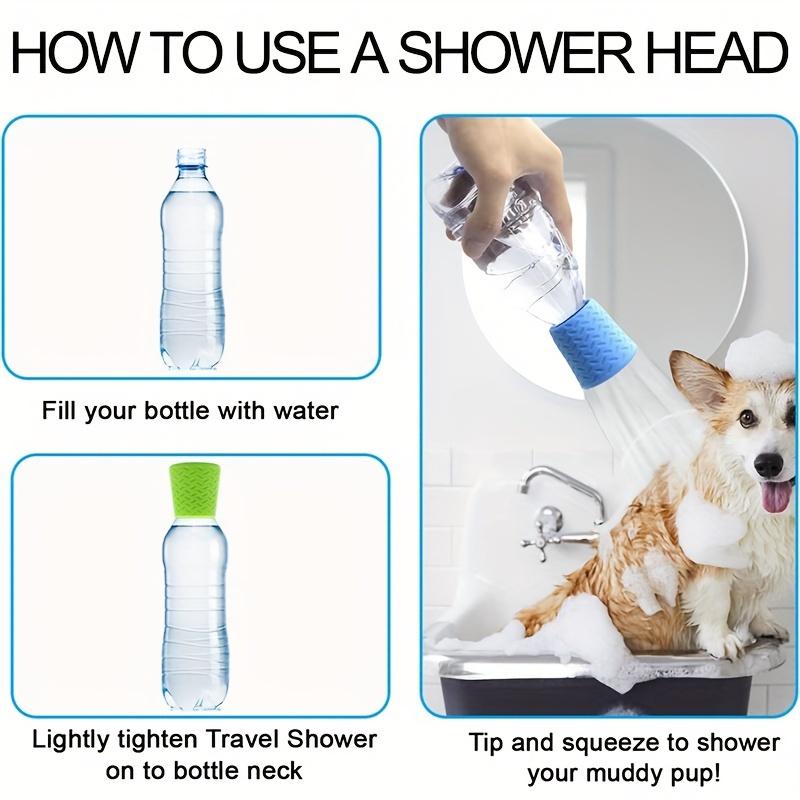 HOW TO USE A SHOWER HEAD

Fill your bottle with water

Lightly tighten Travel Shower on to bottle neck

Tip and squeeze to shower your muddy pup!