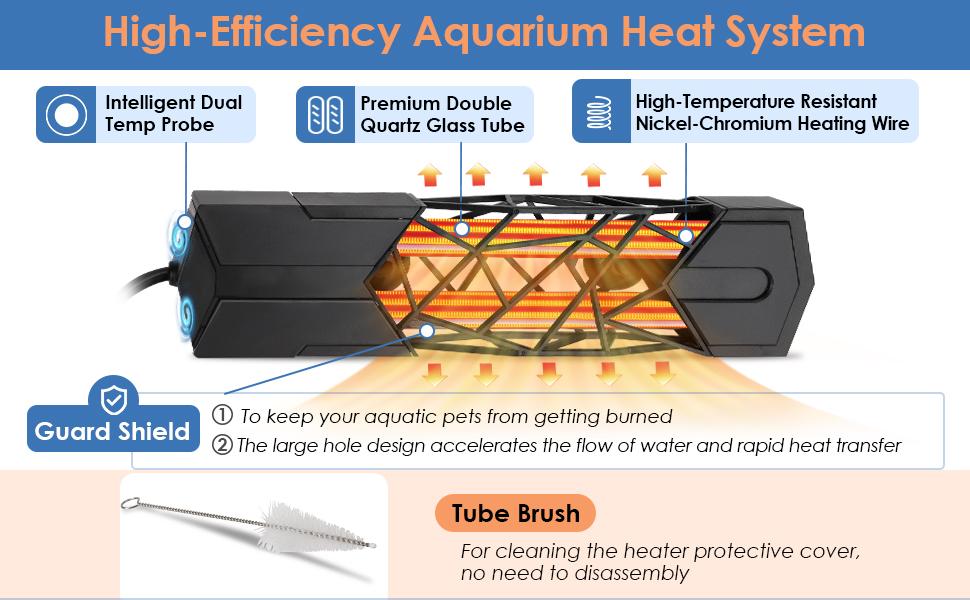 High-Efficiency Aquarium Heat System

Intelligent Dual Temp Probe

Premium Double Quartz Glass Tube

High-Temperature Resistant Nickel-Chromium Heating Wire

Guard Shield

① To keep your aquatic pets from getting burned
② The large hole design accelerates the flow of water and rapid heat transfer

Tube Brush

For cleaning the heater protective cover, no need to disassembly