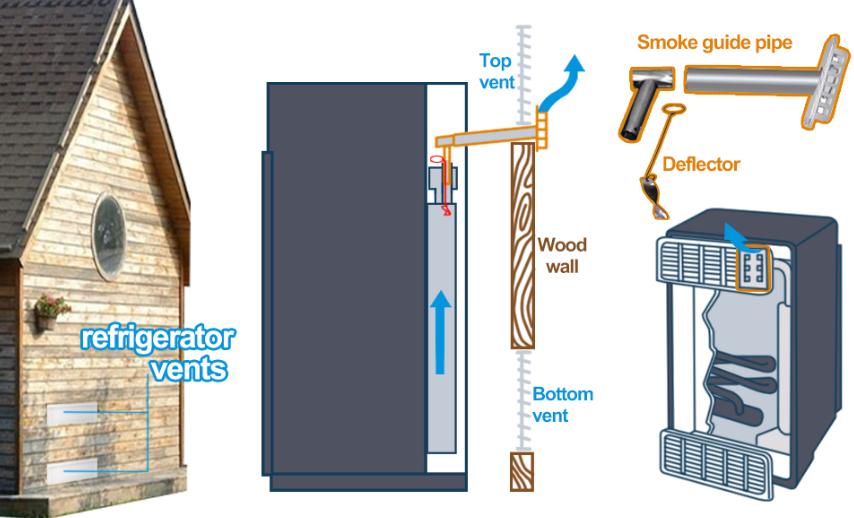 refrigerator vents

Top vent

Wood wall

Bottom vent

Smoke guide pipe

Deflector