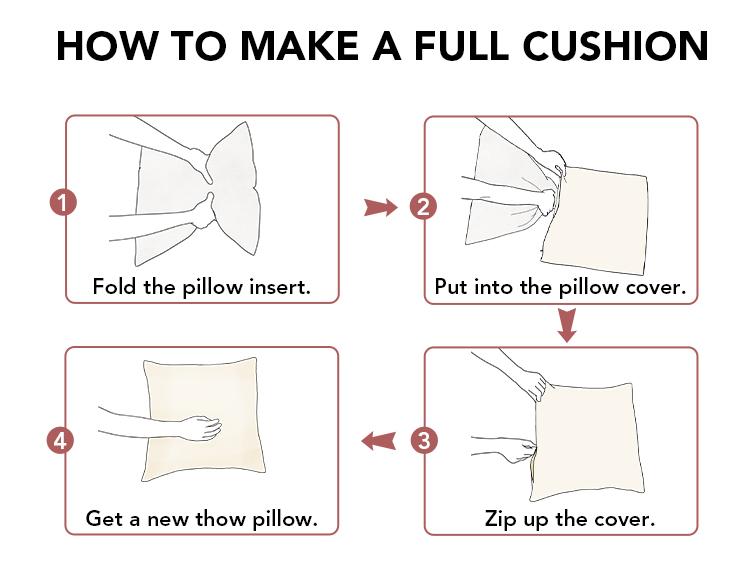 HOW TO MAKE A FULL CUSHION

1
Fold the pillow insert.

2
Put into the pillow cover.

3
Zip up the cover.

4
Get a new thow pillow.