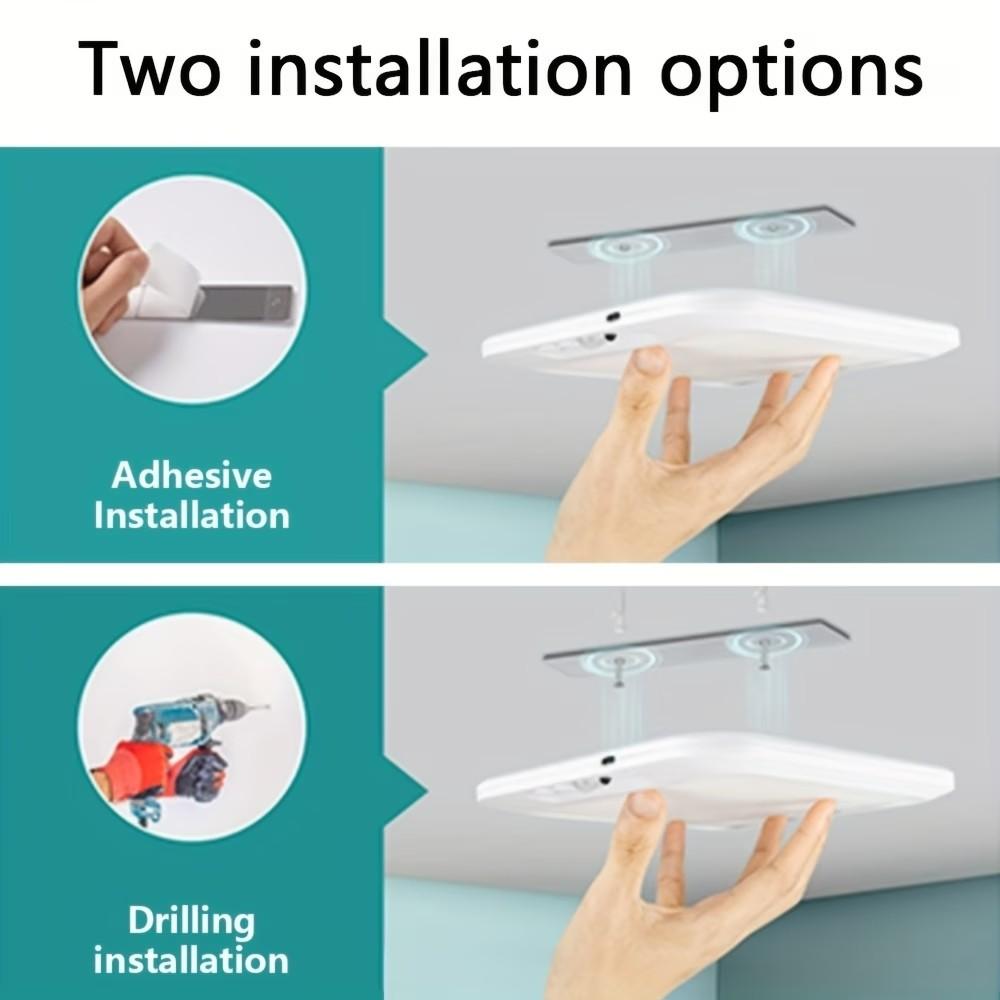 Two installation options

Adhesive Installation

Drilling installation