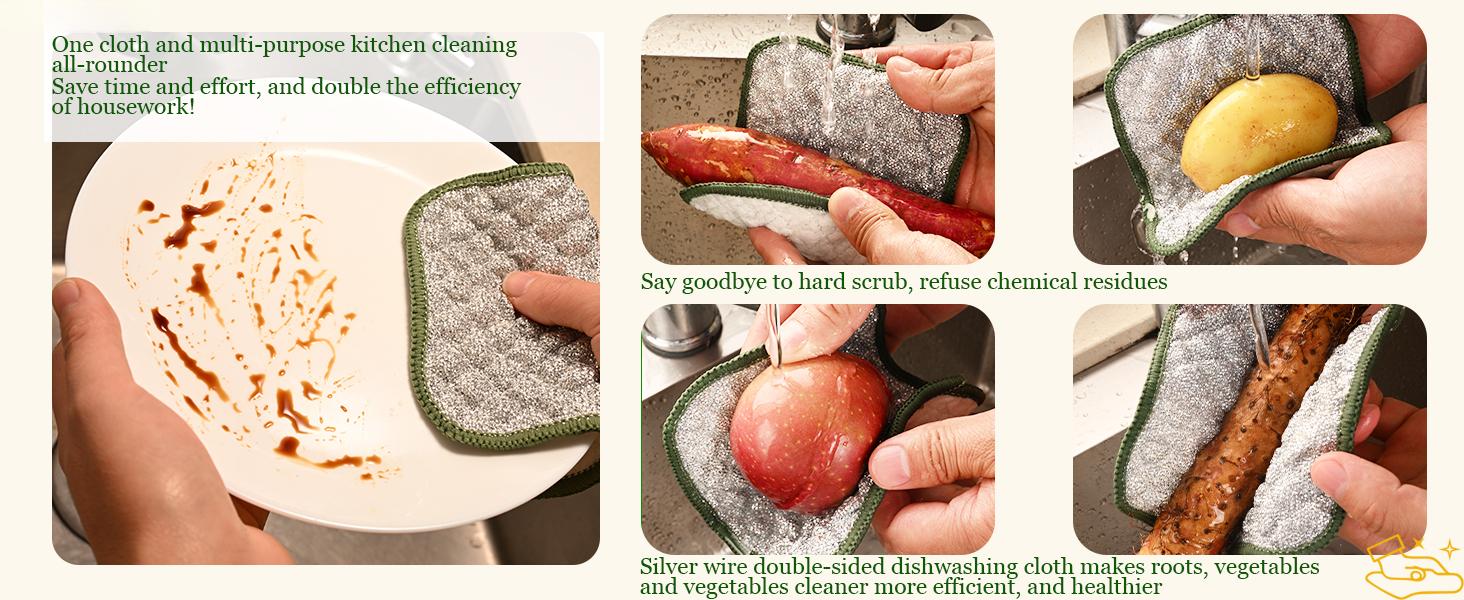 One cloth and multi-purpose kitchen cleaning all-rounder
Save time and effort, and double the efficiency of housework!

Say goodbye to hard scrub, refuse chemical residues

Silver wire double-sided dishwashing cloth makes roots, vegetables and vegetables cleaner more efficient, and healthier