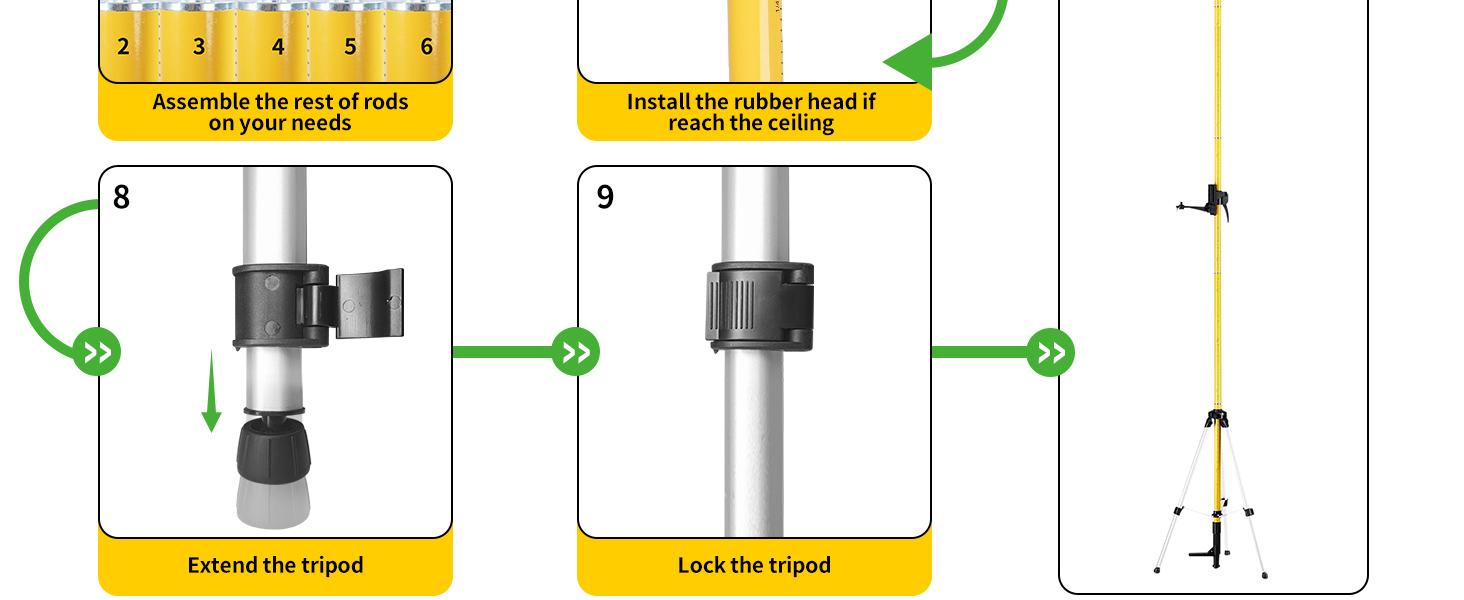 2 3 4 5 6

Assemble the rest of rods on your needs

Install the rubber head if reach the ceiling

8

Extend the tripod

9

Lock the tripod