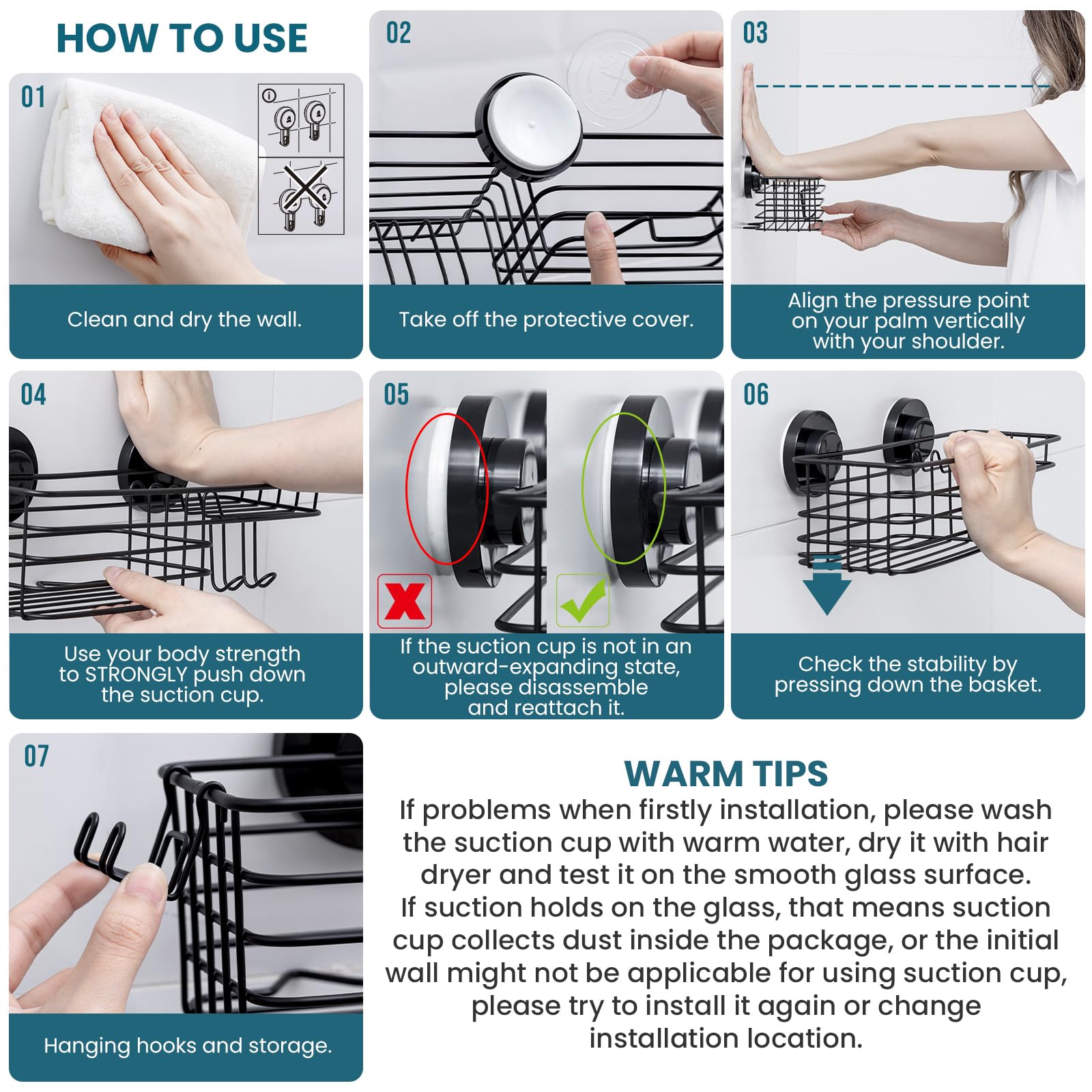 HOW TO USE

01

Clean and dry the wall.

02

Take off the protective cover.

03

Align the pressure point on your palm vertically with your shoulder.

04

Use your body strength to STRONGLY push down the suction cup.

05

If the suction cup is not in an outward-expanding state, please disassemble and reattach it.

06

Check the stability by pressing down the basket.

07

Hanging hooks and storage.

WARM TIPS

If problems when firstly installation, please wash the suction cup with warm water, dry it with hair dryer and test it on the smooth glass surface. If suction holds on the glass, that means suction cup collects dust inside the package, or the initial wall might not be applicable for using suction cup, please try to install it again or change installation location.