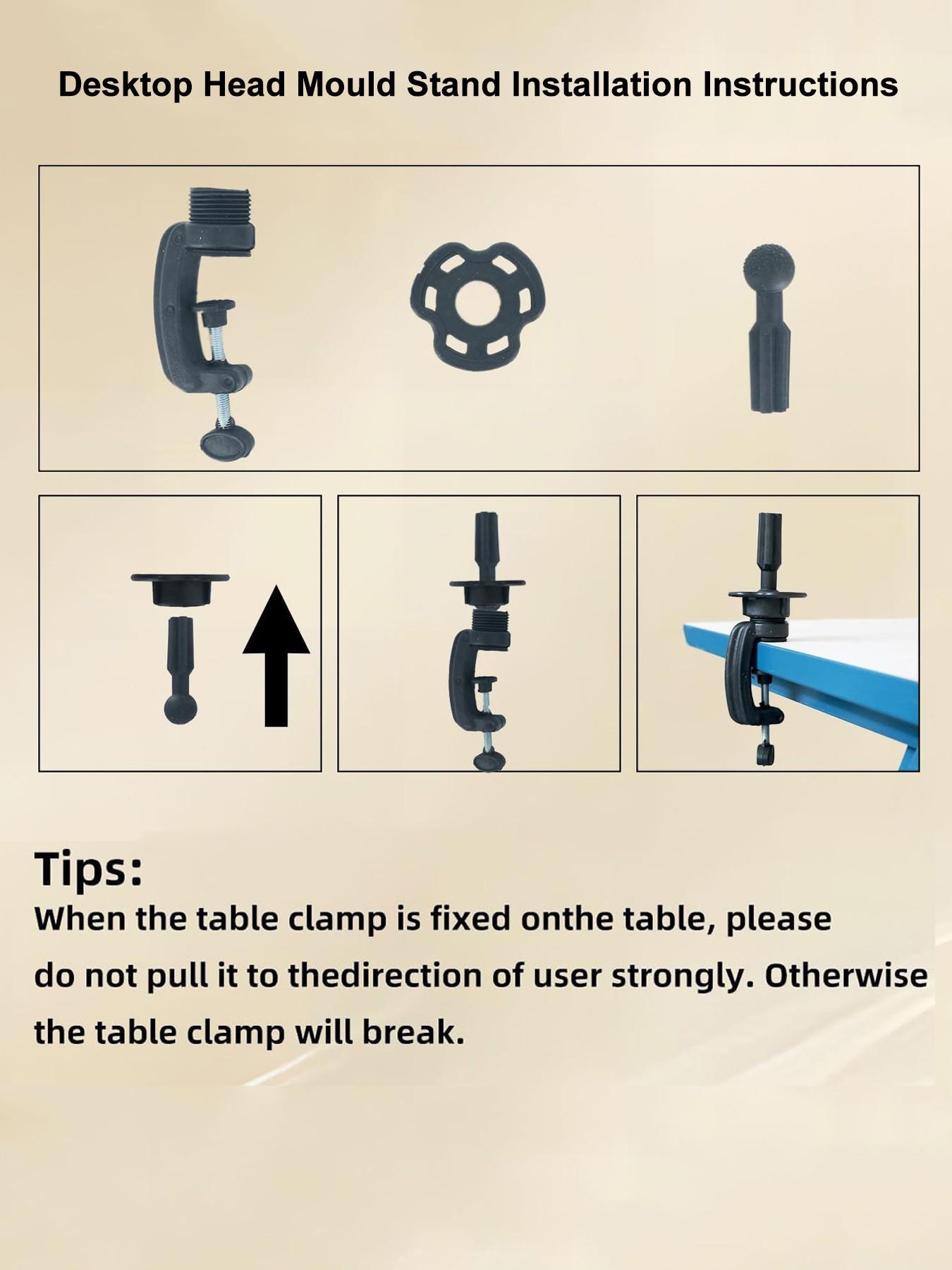 Desktop Head Mould Stand Installation Instructions

Tips:
When the table clamp is fixed onthe table, please do not pull it to thedirection of user strongly. Otherwise the table clamp will break.