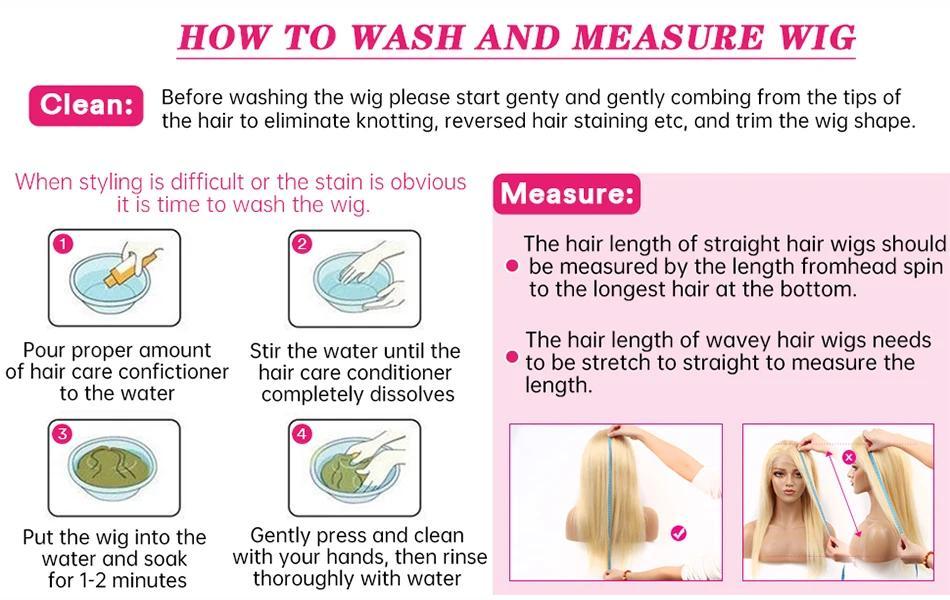 HOW TO WASH AND MEASURE WIG

Clean: Before washing the wig please start genty and gently combing from the tips of the hair to eliminate knotting, reversed hair staining etc, and trim the wig shape.

When styling is difficult or the stain is obvious it is time to wash the wig.

1

Pour proper amount of hair care confictioner to the water

2

Stir the water until the hair care conditioner completely dissolves

3

Put the wig into the water and soak for 1-2 minutes

4

Gently press and clean with your hands, then rinse thoroughly with water

Measure:

The hair length of straight hair wigs should be measured by the length fromhead spin to the longest hair at the bottom.

The hair length of wavey hair wigs needs to be stretch to straight to measure the length.