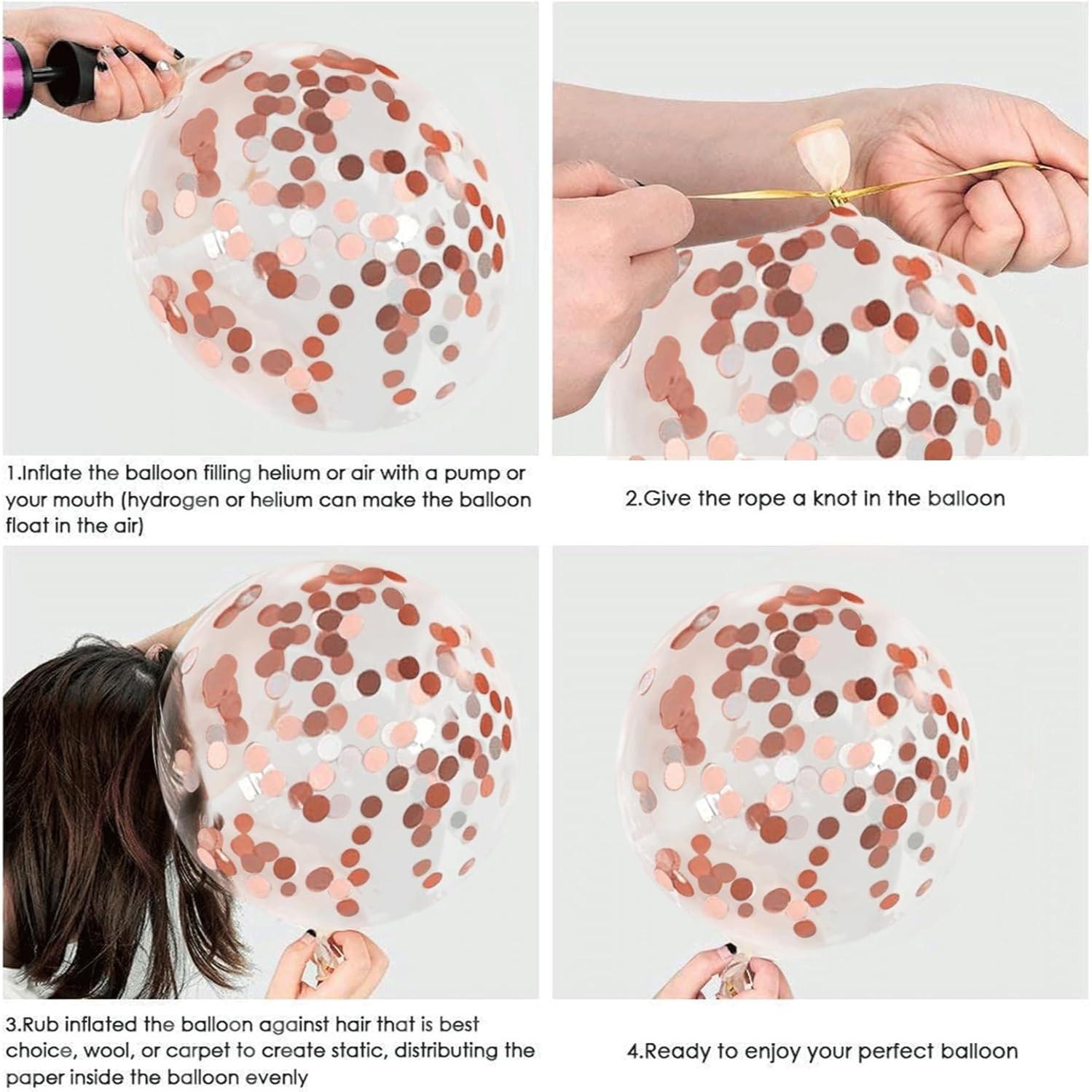 1.Inflate the balloon filling helium or air with a pump or your mouth (hydrogen or helium can make the balloon float in the air)

2.Give the rope a knot in the balloon

3.Rub inflated the balloon against hair that is best choice, wool, or carpet to create static, distributing the paper inside the balloon evenly

4.Ready to enjoy your perfect balloon