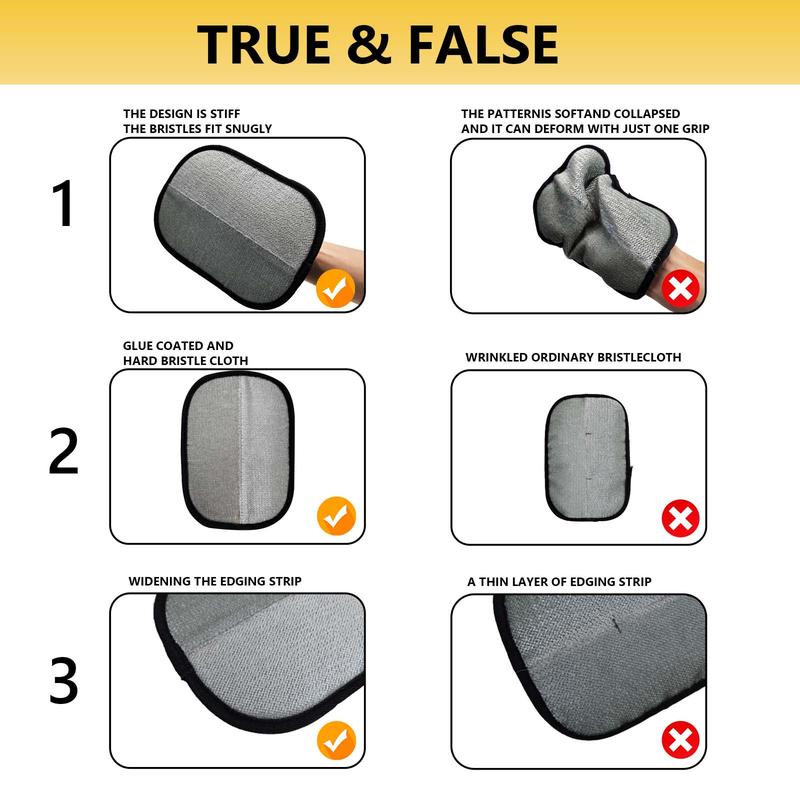 TRUE & FALSE

1

THE DESIGN IS STIFF
THE BRISTLES FIT SNUGLY

THE PATTERNIS SOFTAND COLLAPSED
AND IT CAN DEFORM WITH JUST ONE GRIP

2

GLUE COATED AND
HARD BRISTLE CLOTH

WRINKLED ORDINARY BRISTLECLOTH

3

WIDENING THE EDGING STRIP

A THIN LAYER OF EDGING STRIP