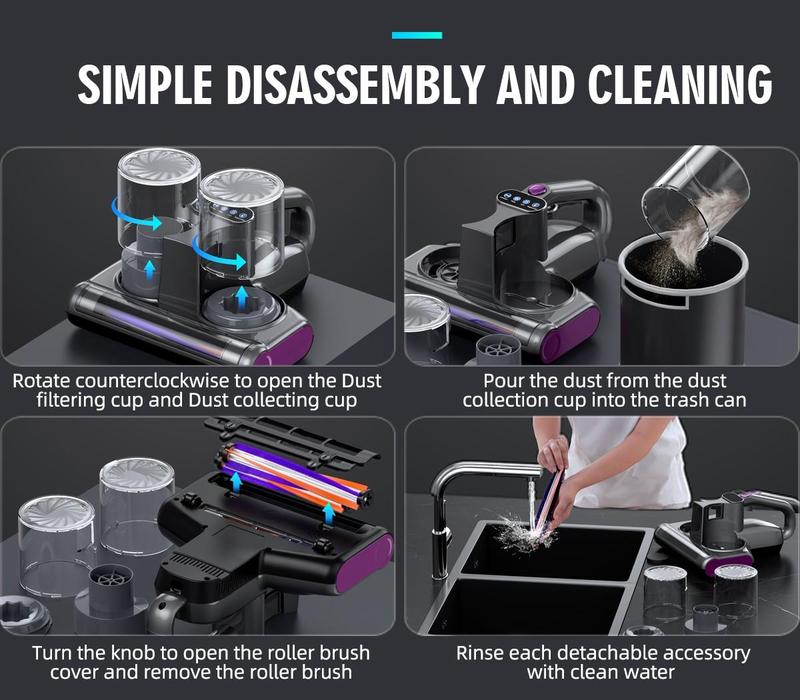 SIMPLE DISASSEMBLY AND CLEANING

Rotate counterclockwise to open the Dust filtering cup and Dust collecting cup

Pour the dust from the dust collection cup into the trash can

Turn the knob to open the roller brush cover and remove the roller brush

Rinse each detachable accessory with clean water