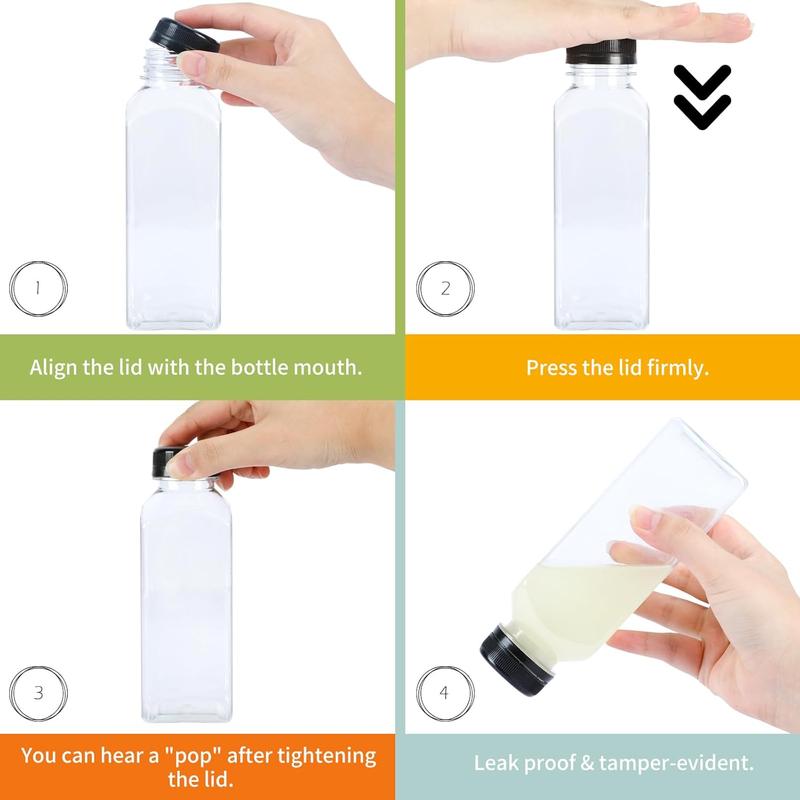 1

Align the lid with the bottle mouth.

2

Press the lid firmly.

3

You can hear a "pop" after tightening the lid.

4

Leak proof & tamper-evident.