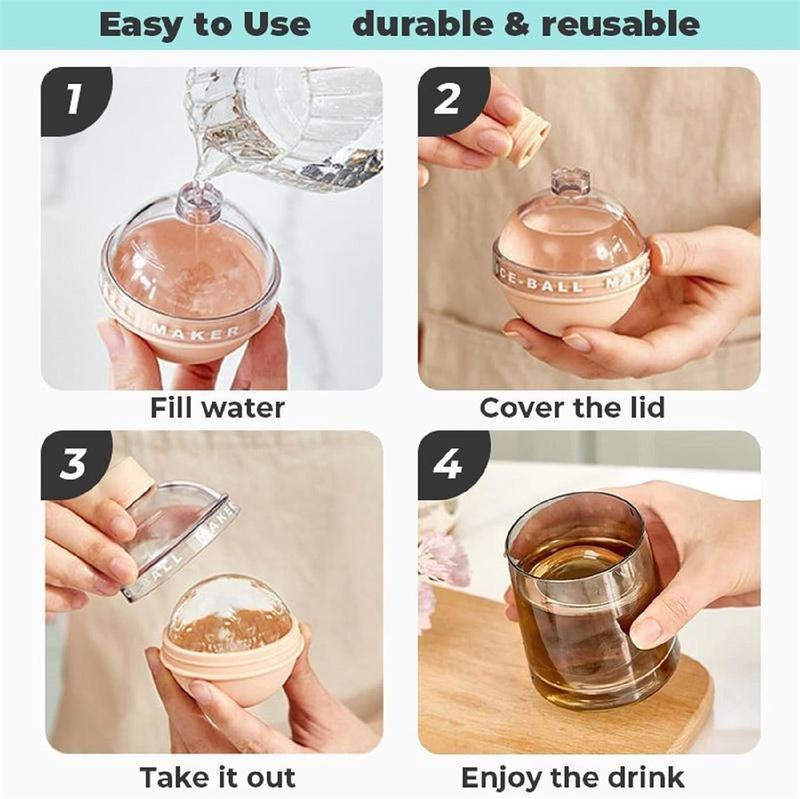 Easy to Use durable & reusable

1

MAKER

Fill water

2

ICE-BALL MAKER

Cover the lid

3

BALL MAKER

Take it out

4

Enjoy the drink