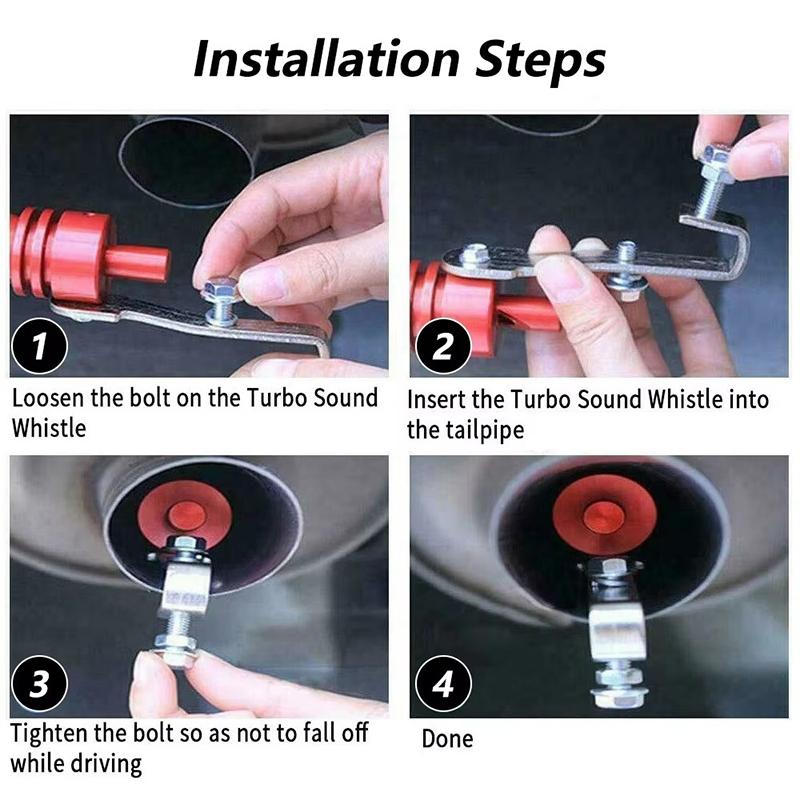 Installation Steps

1
Loosen the bolt on the Turbo Sound Whistle

2
Insert the Turbo Sound Whistle into the tailpipe

3
Tighten the bolt so as not to fall off while driving

4
Done