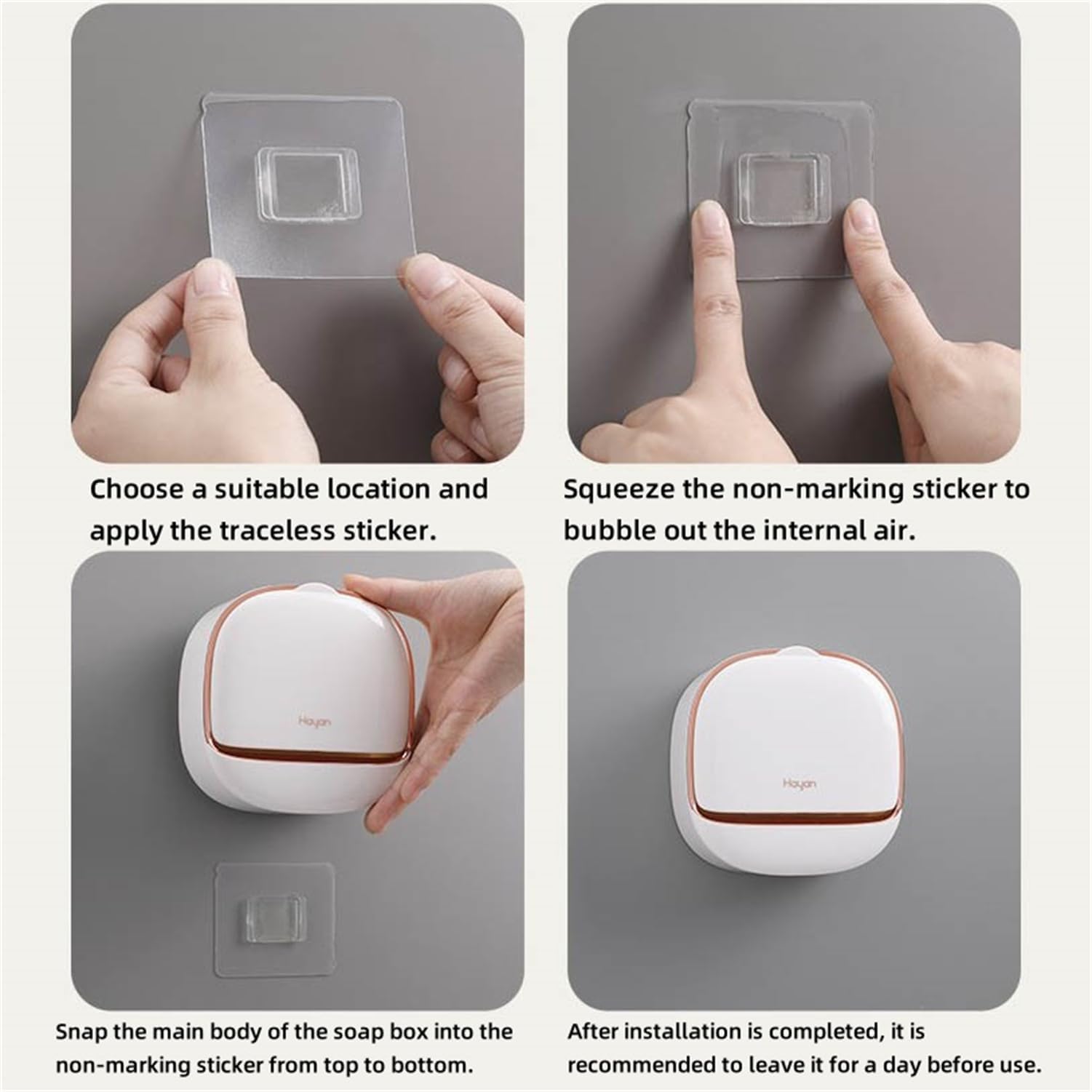 Choose a suitable location and apply the traceless sticker.

Squeeze the non-marking sticker to bubble out the internal air.

Hayan

Hayan

Snap the main body of the soap box into the non-marking sticker from top to bottom.

After installation is completed, it is recommended to leave it for a day before use.