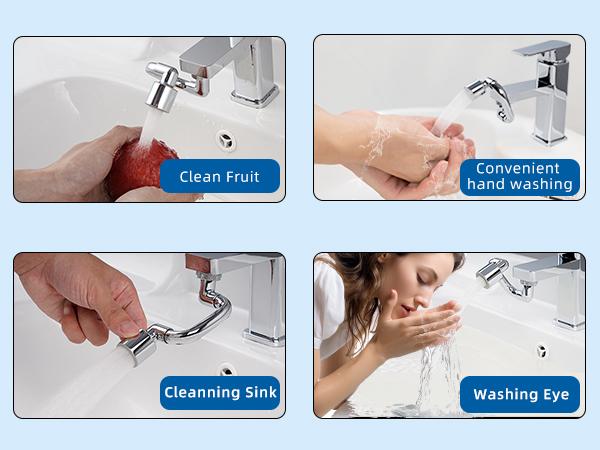 Clean Fruit

Convenient hand washing

Cleanning Sink

Washing Eye