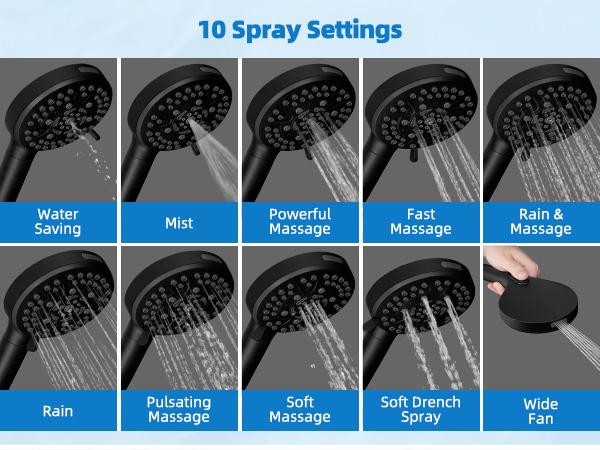 10 Spray Settings

Water Saving

Mist

Powerful Massage

Fast Massage

Rain & Massage

Rain

Pulsating Massage

Soft Massage

Soft Drench Spray

Wide Fan