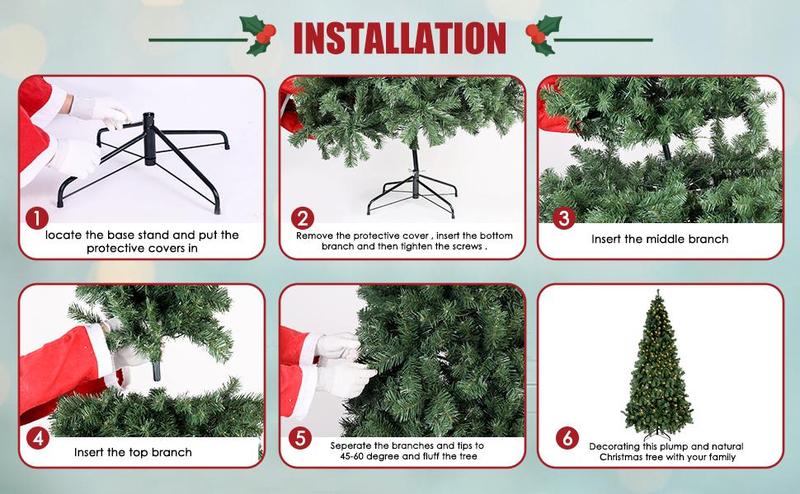 INSTALLATION

1
locate the base stand and put the protective covers in

2
Remove the protective cover , insert the bottom branch and then tighten the screws .

3
Insert the middle branch

4
Insert the top branch

5
Seperate the branches and tips to 45-60 degree and fluff the tree

6
Decorating this plump and natural Christmas tree with your family