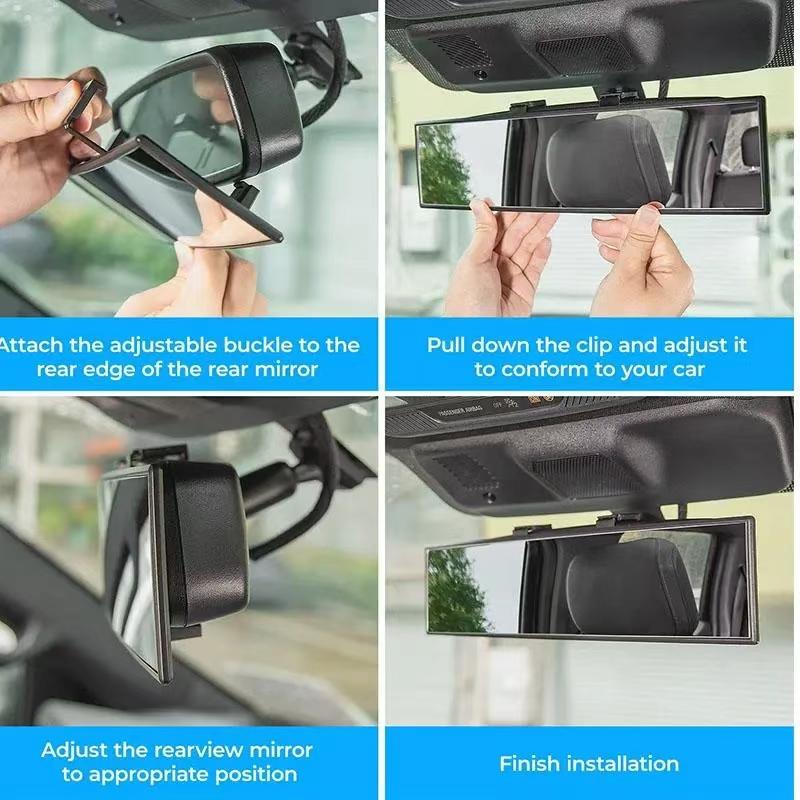 Attach the adjustable buckle to the rear edge of the rear mirror

Pull down the clip and adjust it to conform to your car

PASSENGER AIRBAG OFF

Adjust the rearview mirror to appropriate position

Finish installation