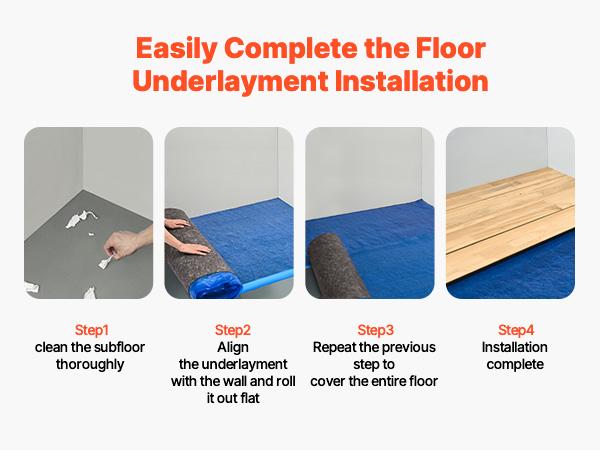 Easily Complete the Floor Underlayment Installation

Step1
clean the subfloor thoroughly

Step2
Align the underlayment with the wall and roll it out flat

Step3
Repeat the previous step to cover the entire floor

Step4
Installation complete