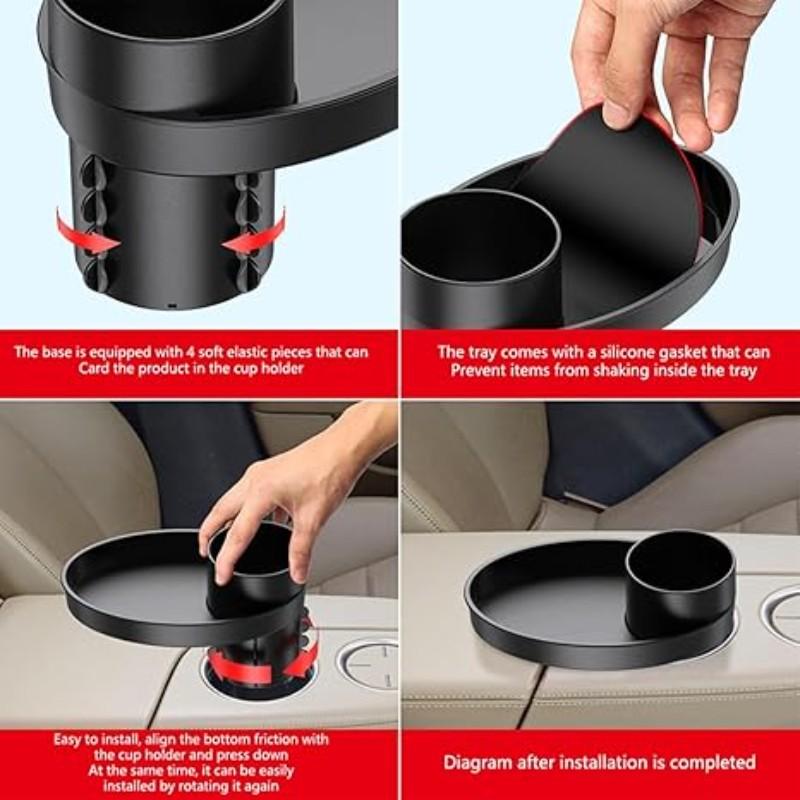 The base is equipped with 4 soft elastic pieces that can Card the product in the cup holder

The tray comes with a silicone gasket that can Prevent items from shaking inside the tray

Easy to install, align the bottom friction with the cup holder and press down At the same time, it can be easily installed by rotating it again

Diagram after installation is completed