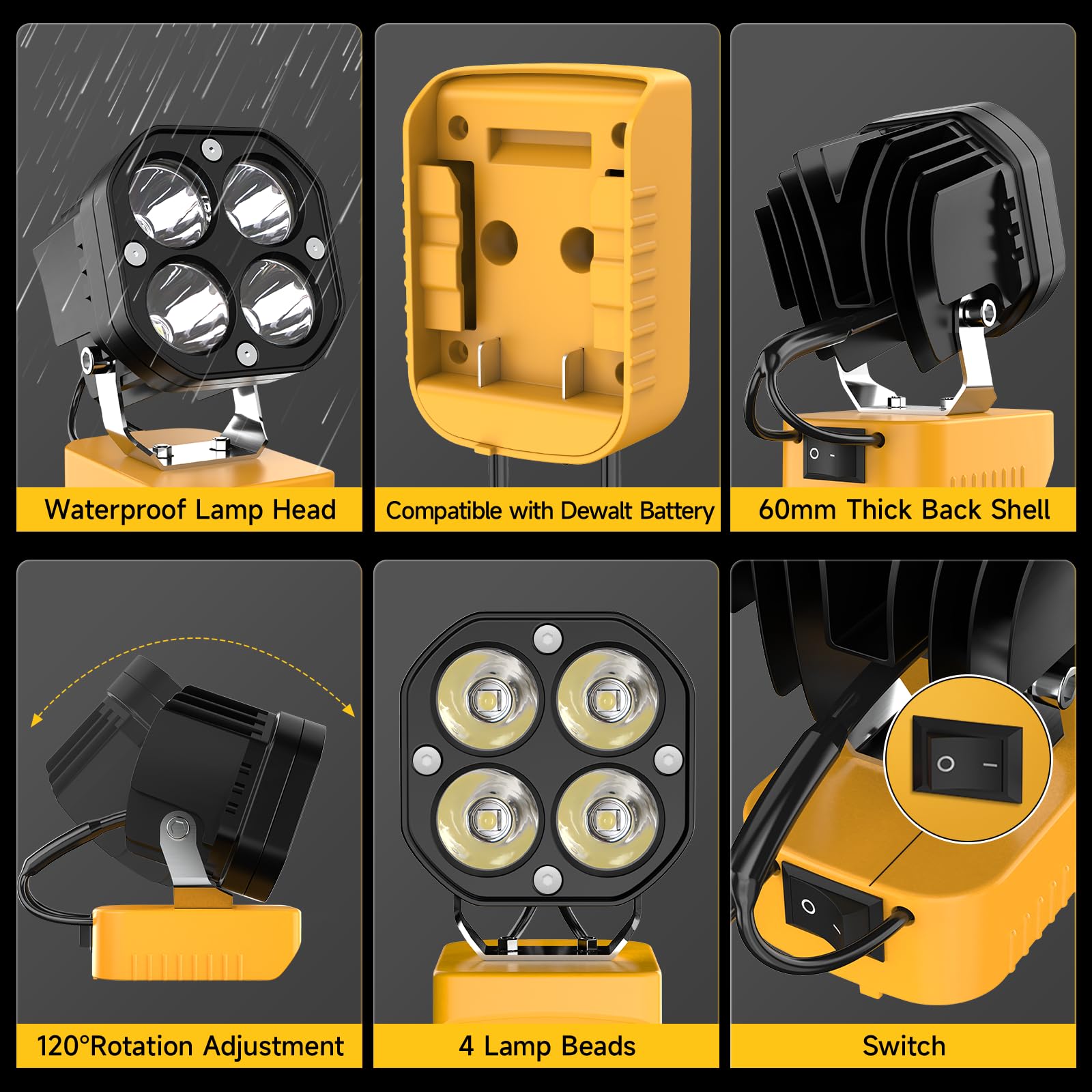 Waterproof Lamp Head

Compatible with Dewalt Battery

60mm Thick Back Shell

120°Rotation Adjustment

4 Lamp Beads

Switch