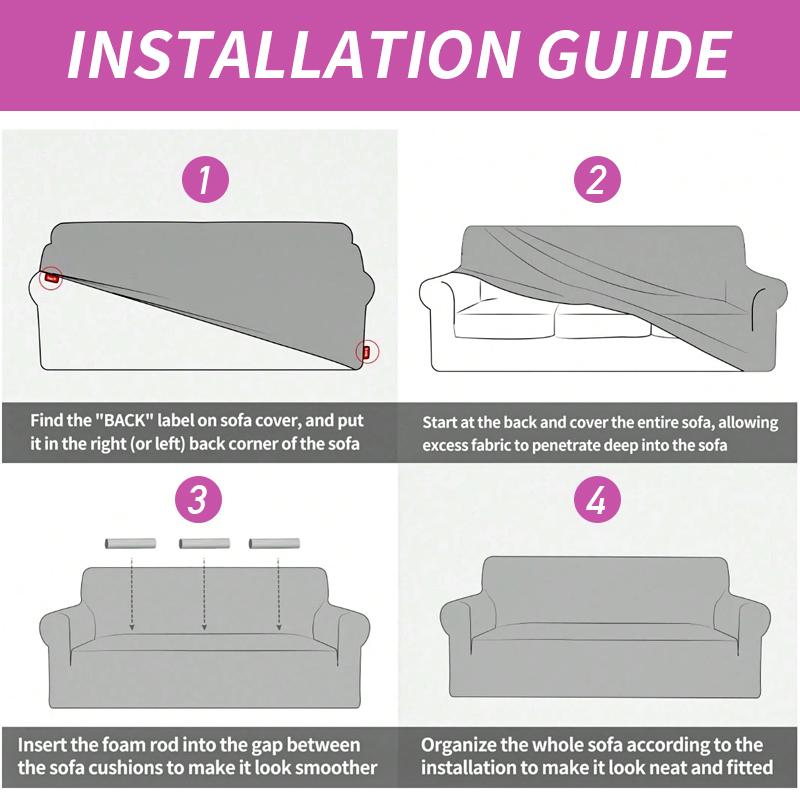 INSTALLATION GUIDE

1

Find the "BACK" label on sofa cover, and put it in the right (or left) back corner of the sofa

2

Start at the back and cover the entire sofa, allowing excess fabric to penetrate deep into the sofa

3

Insert the foam rod into the gap between the sofa cushions to make it look smoother

4

Organize the whole sofa according to the installation to make it look neat and fitted