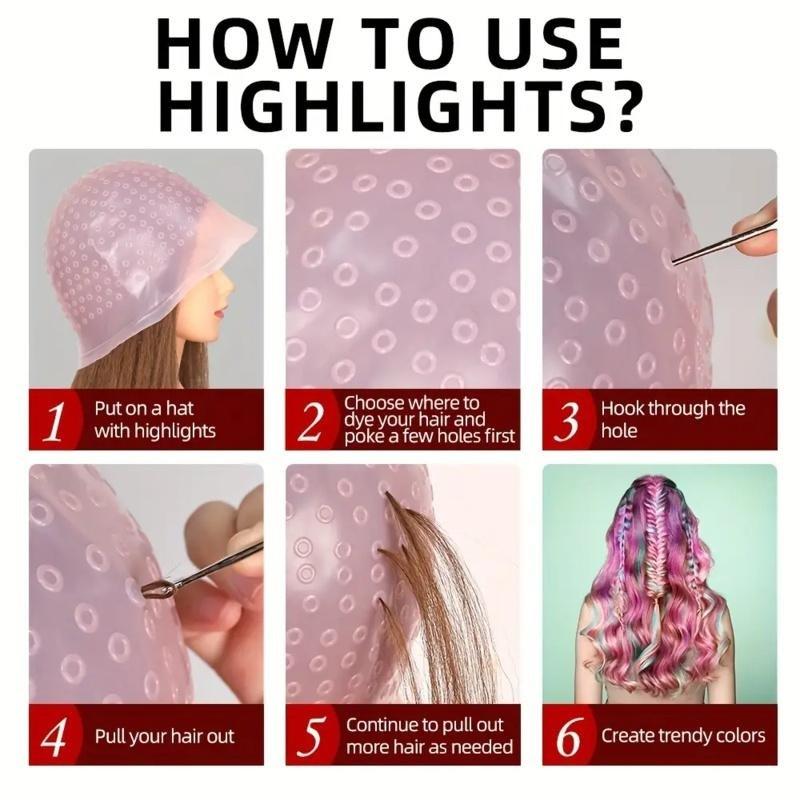 HOW TO USE HIGHLIGHTS?

1 Put on a hat with highlights

2 Choose where to dye your hair and poke a few holes first

3 Hook through the hole

4 Pull your hair out

5 Continue to pull out more hair as needed

6 Create trendy colors