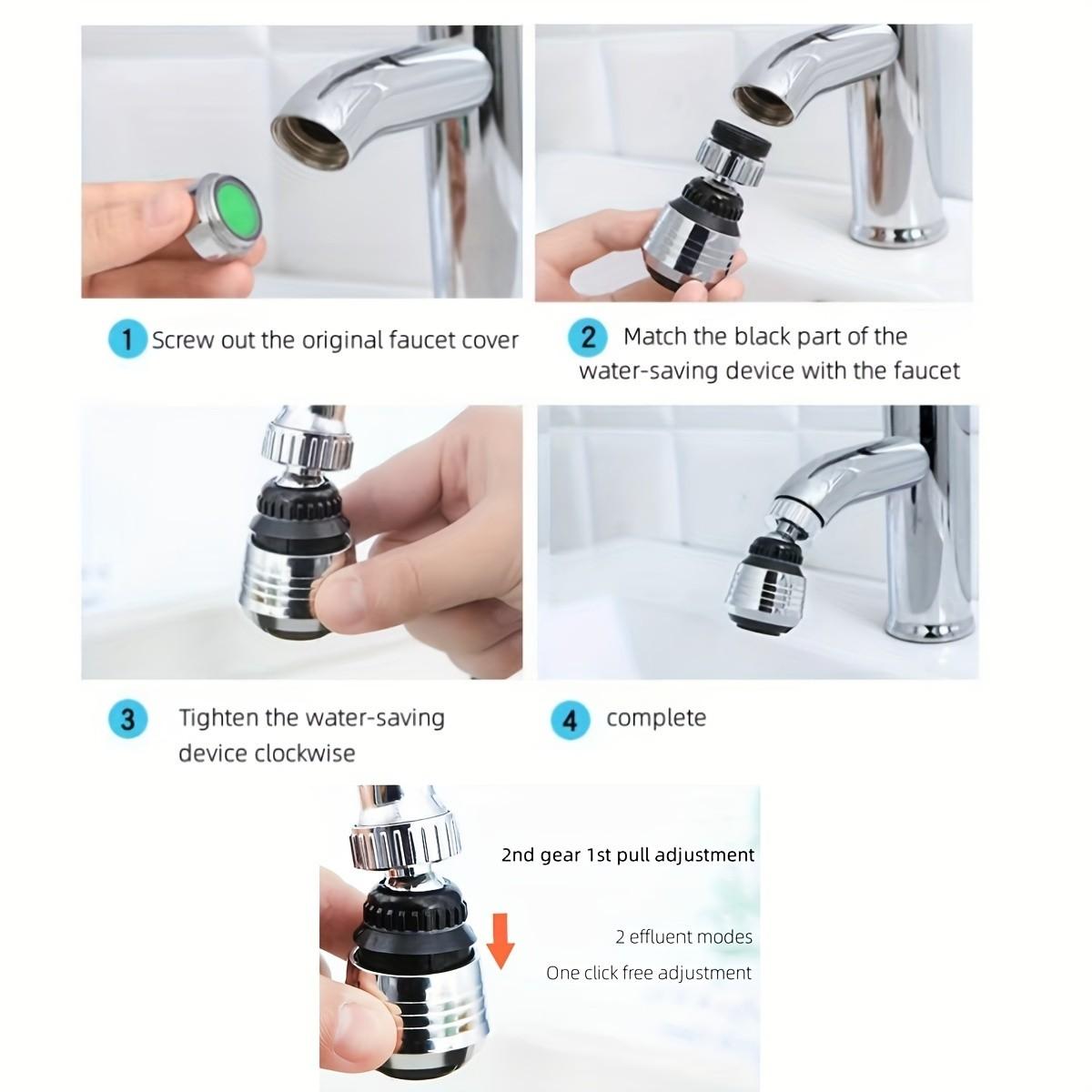 1 Screw out the original faucet cover

2 Match the black part of the water-saving device with the faucet

3 Tighten the water-saving device clockwise

4 complete

2nd gear 1st pull adjustment

2 effluent modes

One click free adjustment