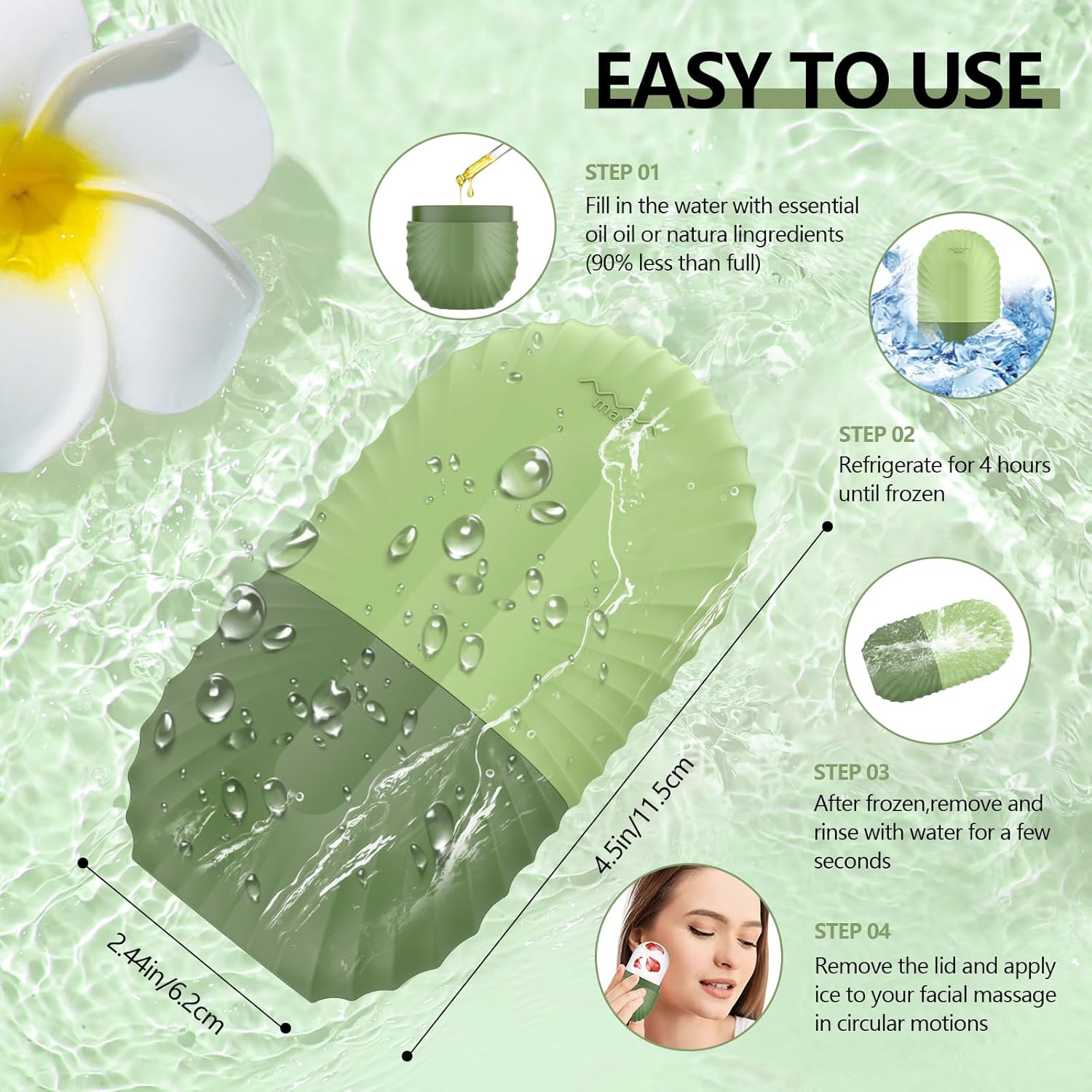 EASY TO USE

STEP 01
Fill in the water with essential oil oil or natura lingredients (90% less than full)

STEP 02
Refrigerate for 4 hours until frozen

STEP 03
After frozen,remove and rinse with water for a few seconds

STEP 04
Remove the lid and apply ice to your facial massage in circular motions

4.5in/11.5cm

2.44in/6.2cm