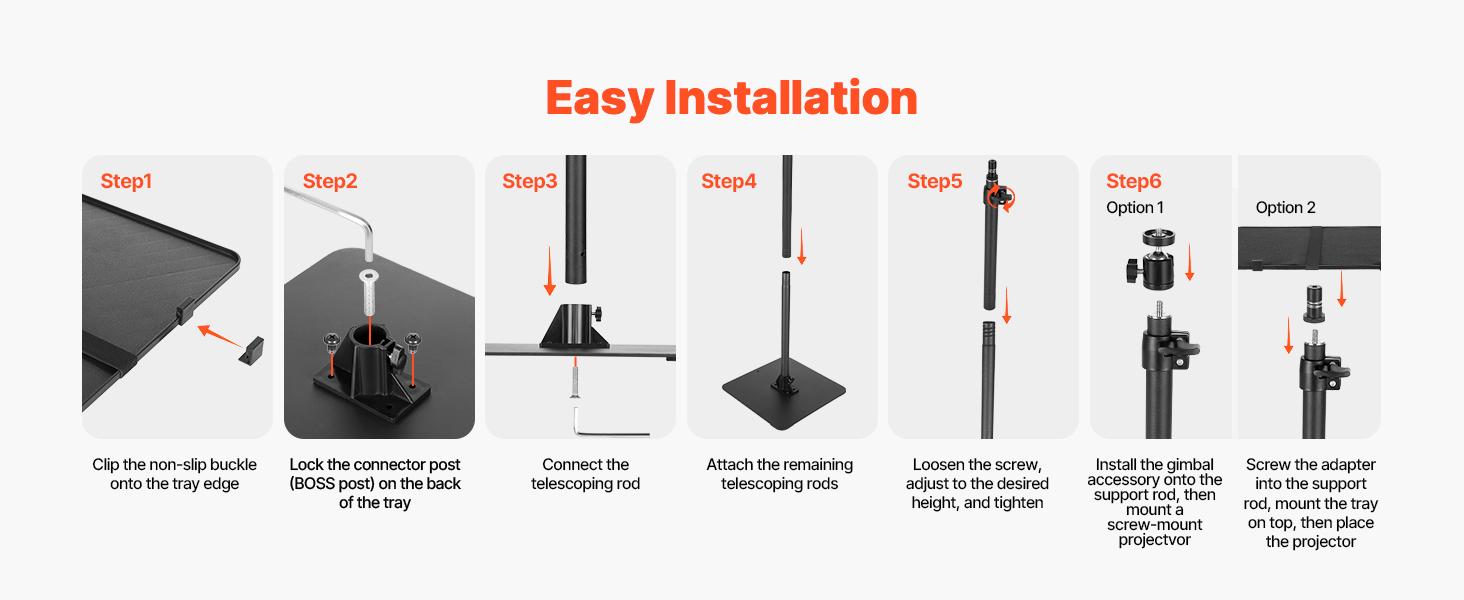 Easy Installation

Step1

Clip the non-slip buckle onto the tray edge

Step2

Lock the connector post (BOSS post) on the back of the tray

Step3

Connect the telescoping rod

Step4

Attach the remaining telescoping rods

Step5

Loosen the screw, adjust to the desired height, and tighten

Step6

Option 1

Install the gimbal accessory onto the support rod, then mount a screw-mount projectvor

Option 2

Screw the adapter into the support rod, mount the tray on top, then place the projector