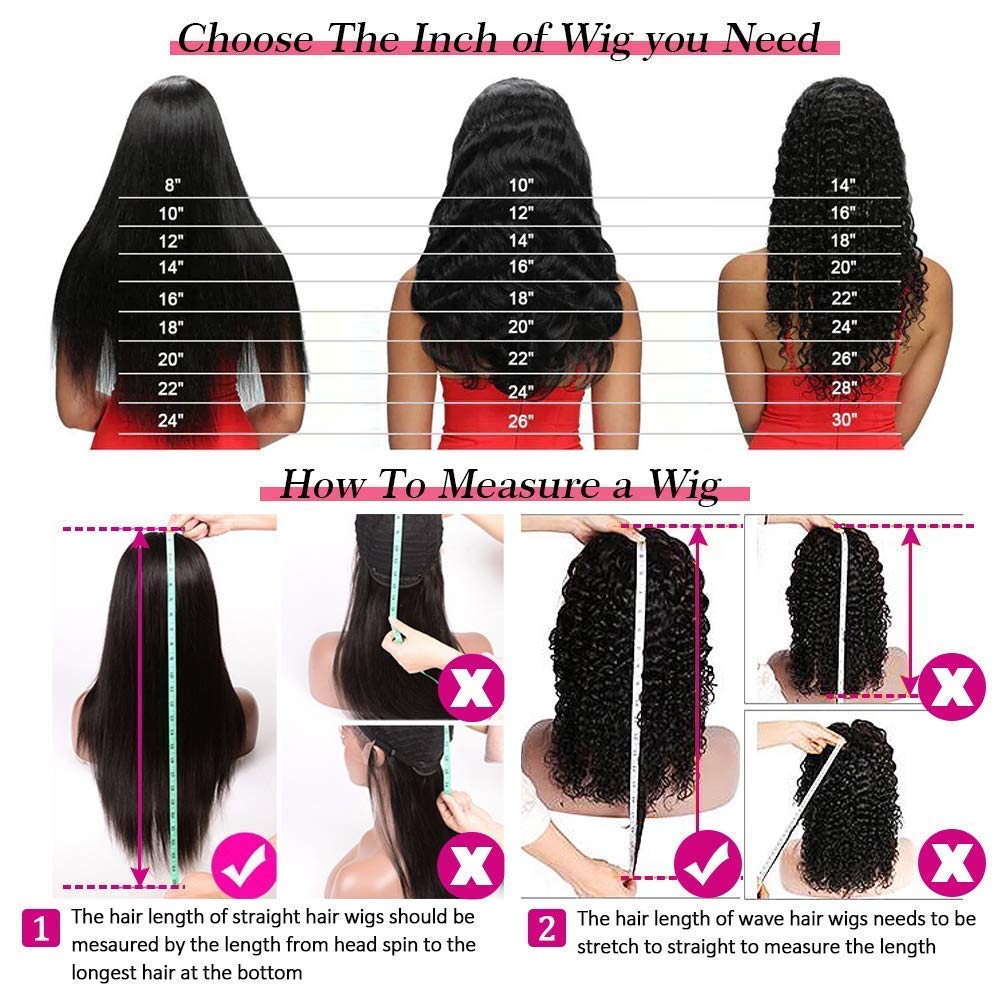 Choose The Inch of Wig you Need

8"
10"
12"
14"
16"
18"
20"
22"
24"

10"
12"
14"
16"
18"
20"
22"
24"
26"

14"
16"
18"
20"
22"
24"
26"
28"
30"

How To Measure a Wig

1 The hair length of straight hair wigs should be mesaured by the length from head spin to the longest hair at the bottom

2 The hair length of wave hair wigs needs to be stretch to straight to measure the length