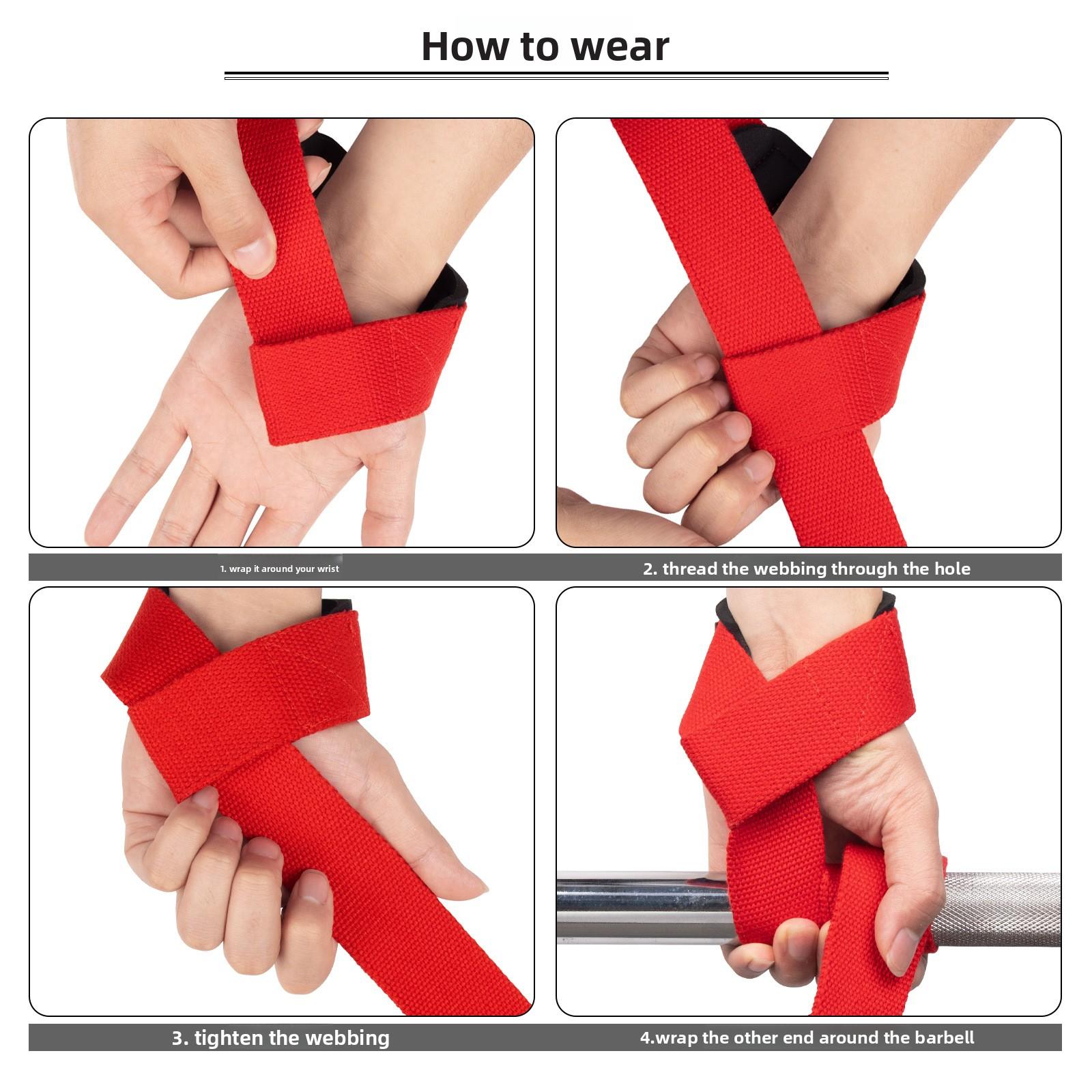 How to wear

1. wrap it around your wrist

2. thread the webbing through the hole

3. tighten the webbing

4.wrap the other end around the barbell